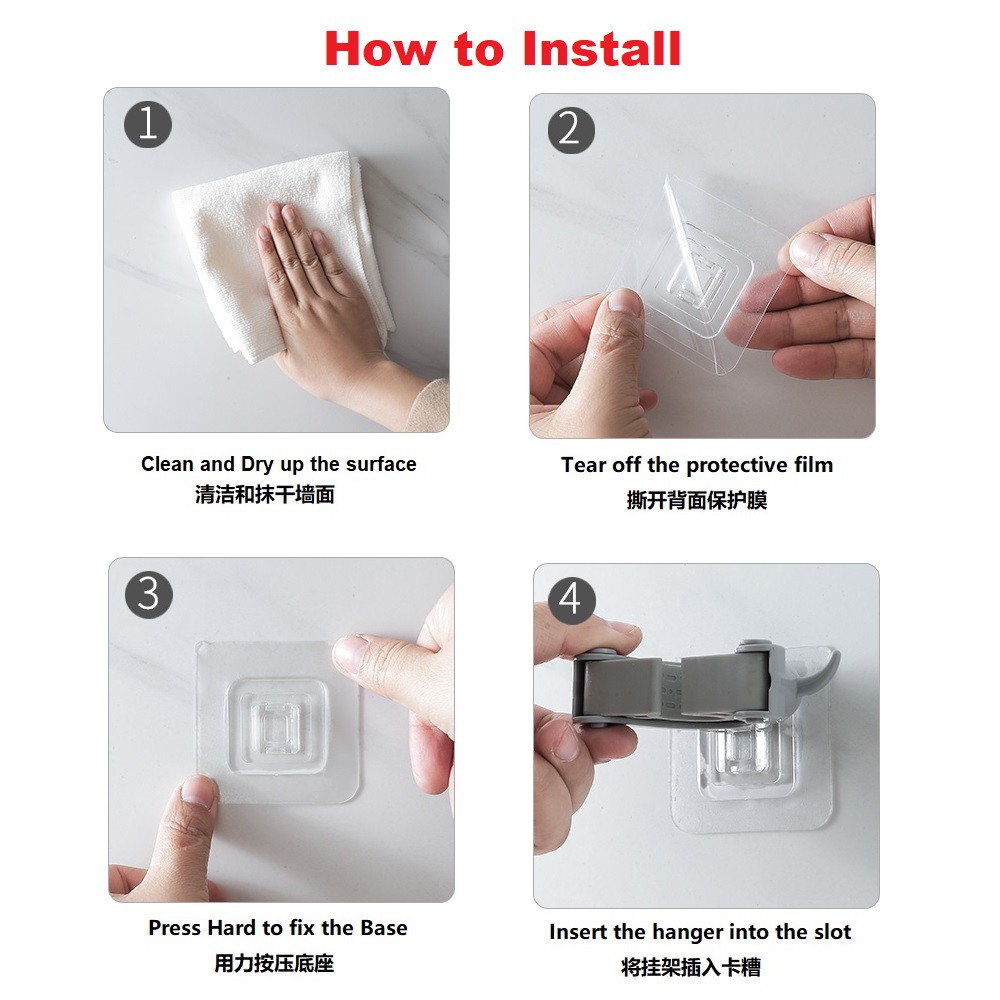 How to Install

1

Clean and Dry up the surface
清洁和抹干墙面

2

Tear off the protective film
撕开背面保护膜

3

Press Hard to fix the Base
用力按压底座

4

Insert the hanger into the slot
将挂架插入卡槽