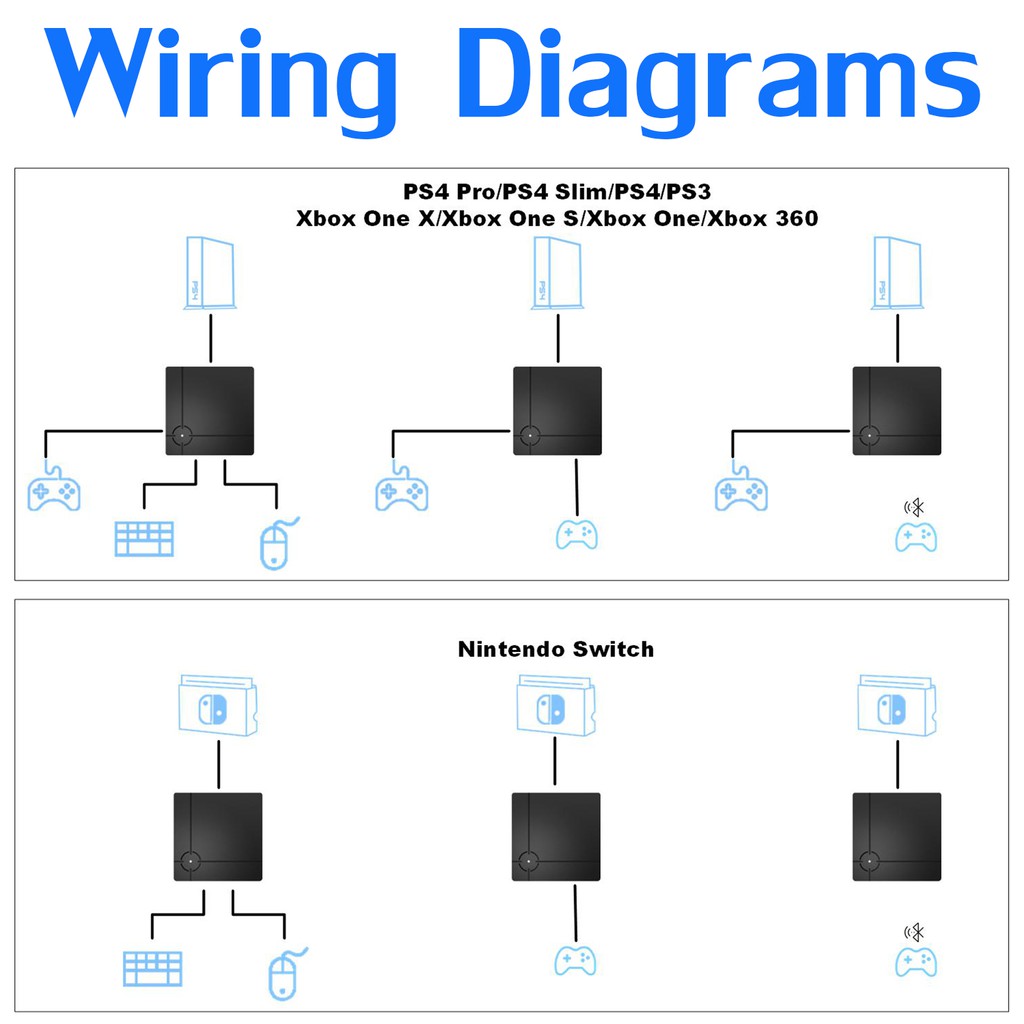 Wiring Diagrams

PS4 Pro/PS4 Slim/PS4/PS3
Xbox One X/Xbox One S/Xbox One/Xbox 360

PS4

PS4

PS4

Nintendo Switch