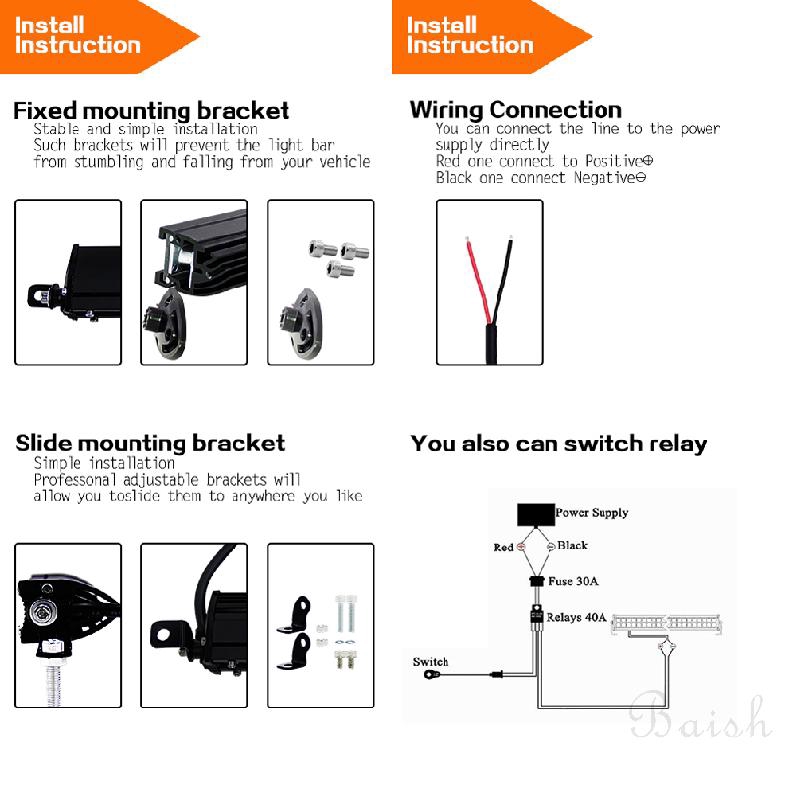 Install Instruction

Fixed mounting bracket
Stable and simple installation
Such brackets will prevent the light bar from stumbling and falling from your vehicle

Slide mounting bracket
Simple installation
Professonal adjustable brackets will allow you toslice them to anywhere you like

Install Instruction

Wiring Connection
You can connect the line to the power supply directly
Red one connect to Positive⊕
Black one connect Negative⊖

You also can switch relay

Power Supply
Red
Black
Fuse 30A
Relays 40A
Switch

Baish