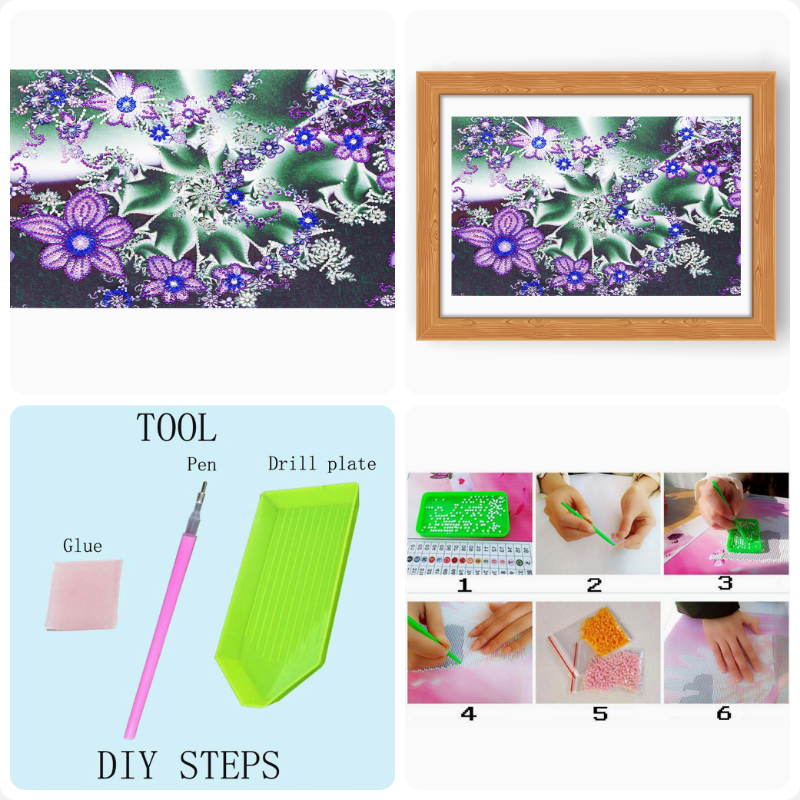 TOOL

Pen

Drill plate

Glue

DIY STEPS

1

2

3

4

5

6