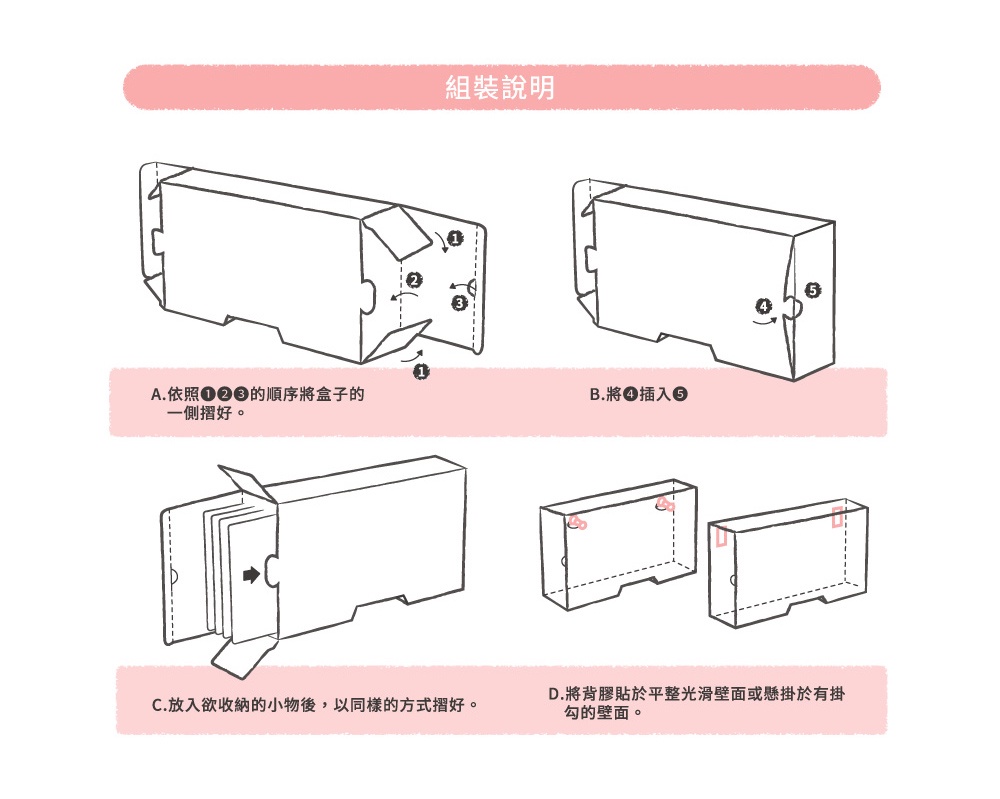 組裝說明

❶
❷
❸
❶

❹
❺

A.依照❶❷❸的順序將盒子的一側摺好。

B.將❹插入❺

C.放入欲收納的小物後，以同樣的方式摺好。

D.將背膠貼於平整光滑壁面或懸掛於有掛勾的壁面。