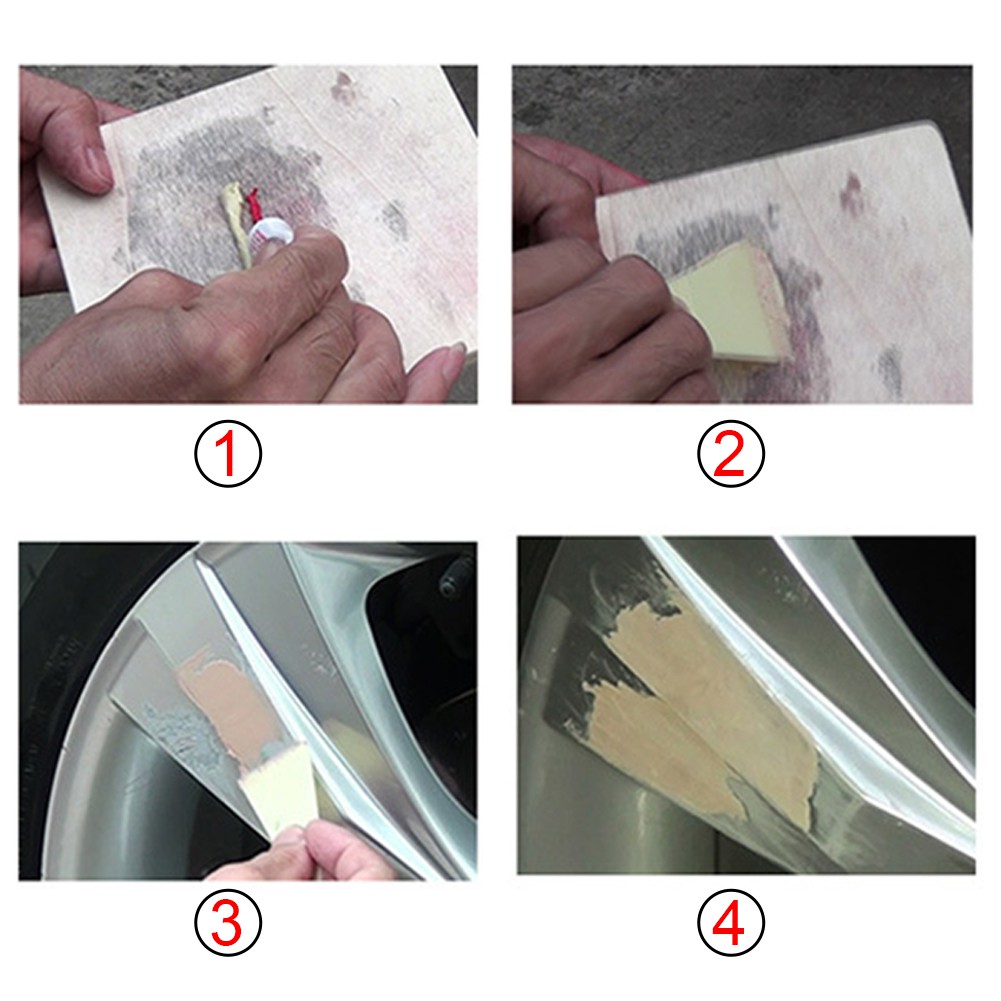 1

2

3

4