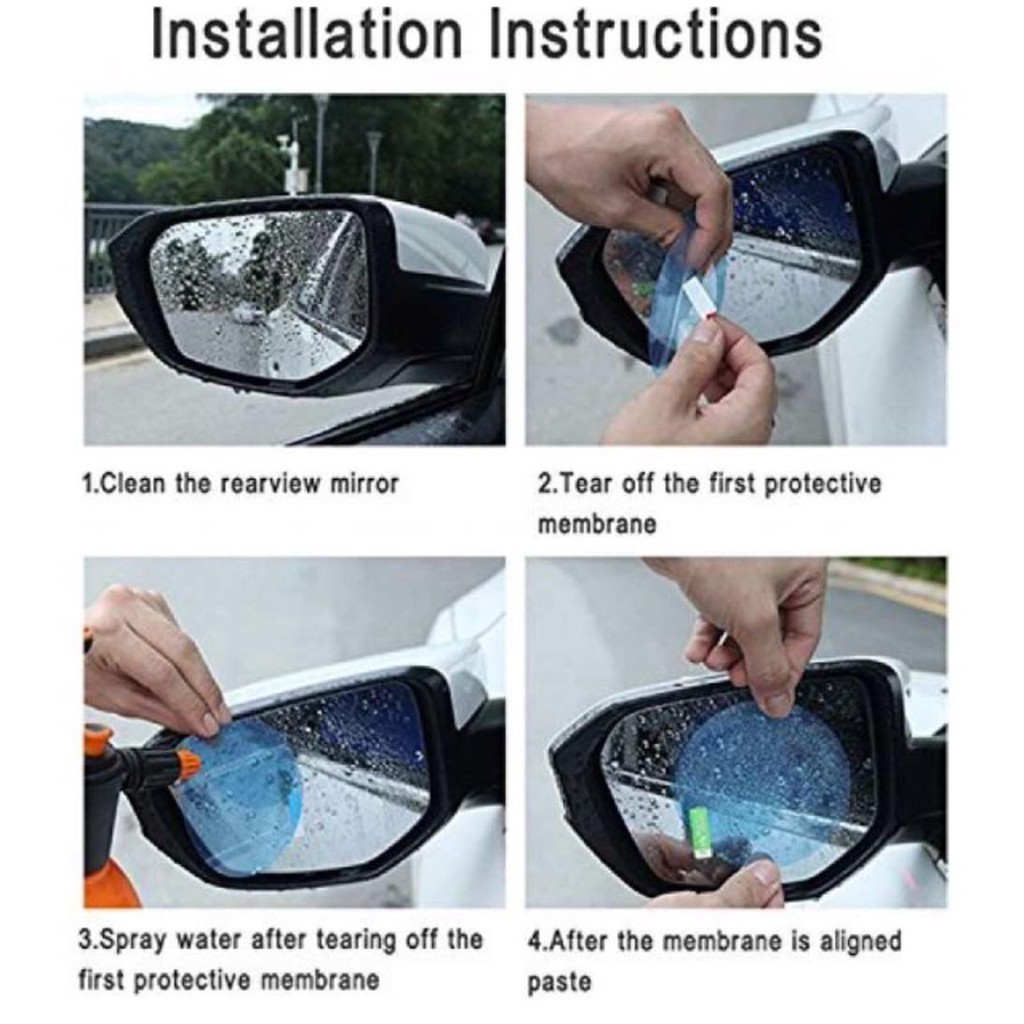 Installation Instructions

1.Clean the rearview mirror

2.Tear off the first protective membrane

3.Spray water after tearing off the first protective membrane

4.After the membrane is aligned paste