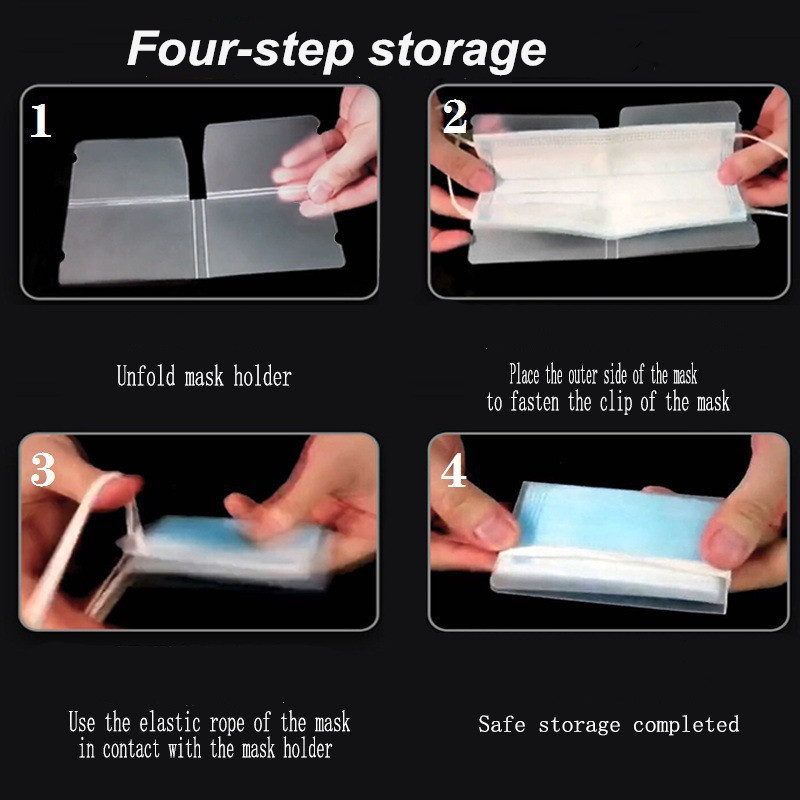 Four-step storage

1

Unfold mask holder

2

Place the outer side of the mask to fasten the clip of the mask

3

Use the elastic rope of the mask in contact with the mask holder

4

Safe storage completed