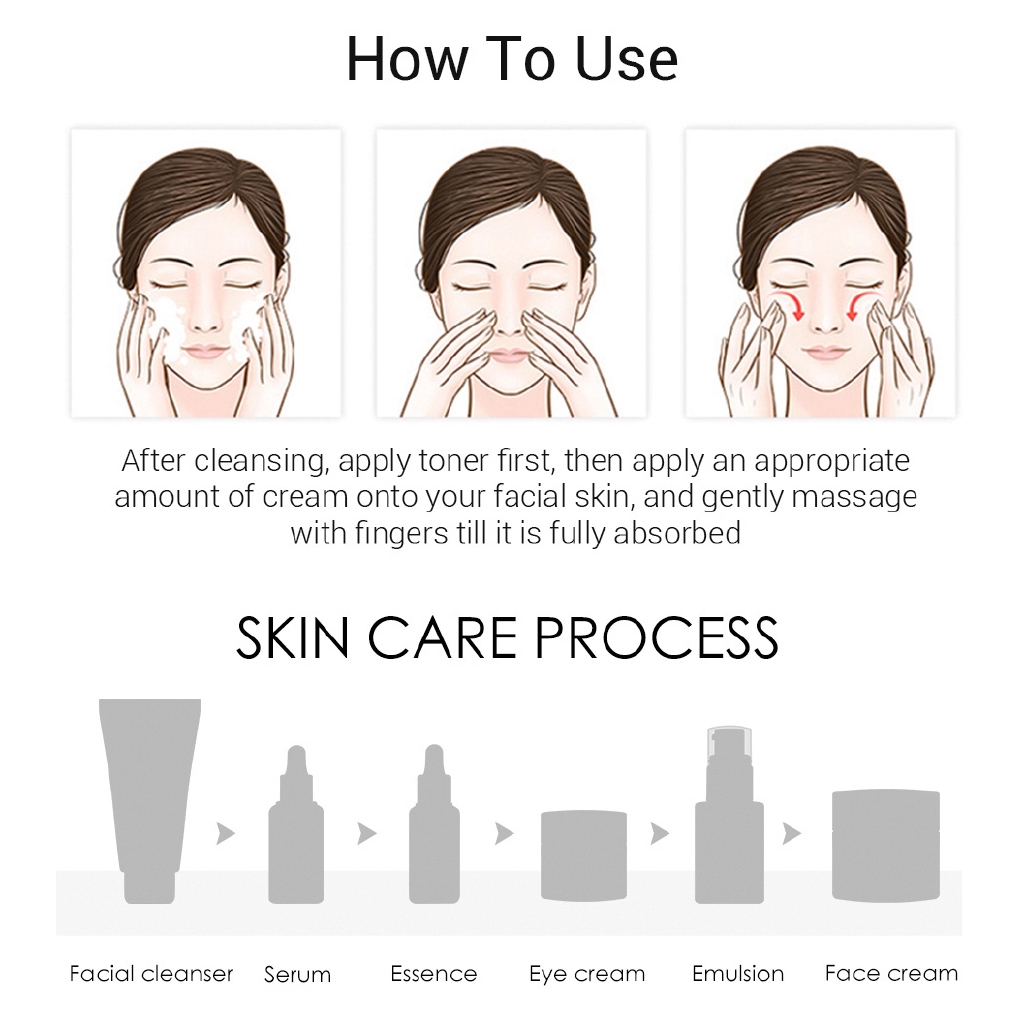 How To Use

After cleansing, apply toner first, then apply an appropriate amount of cream onto your facial skin, and gently massage with fingers till it is fully absorbed

SKIN CARE PROCESS

Facial cleanser Serum Essence Eye cream Emulsion Face cream