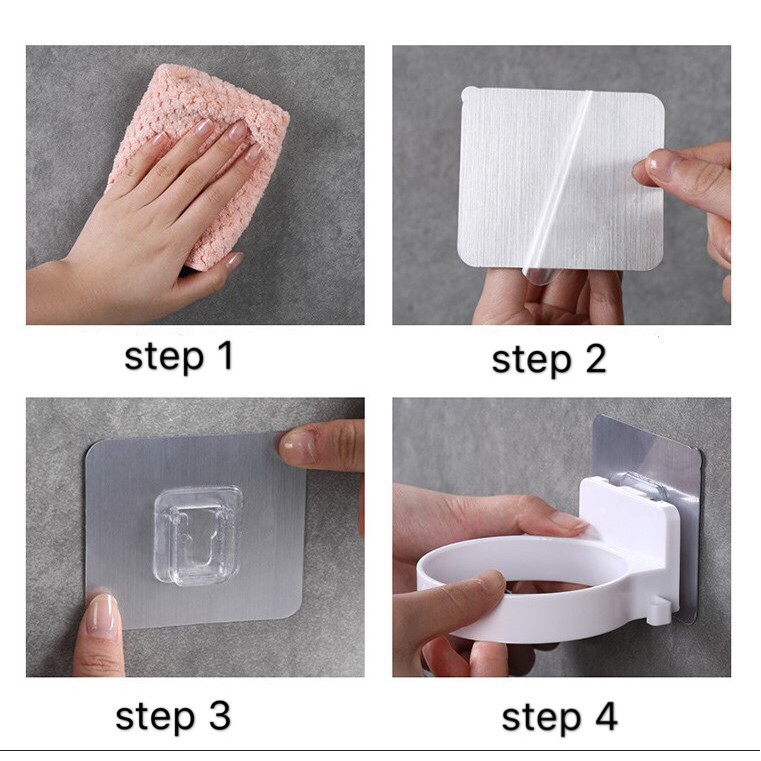 step 1

step 2

step 3

step 4