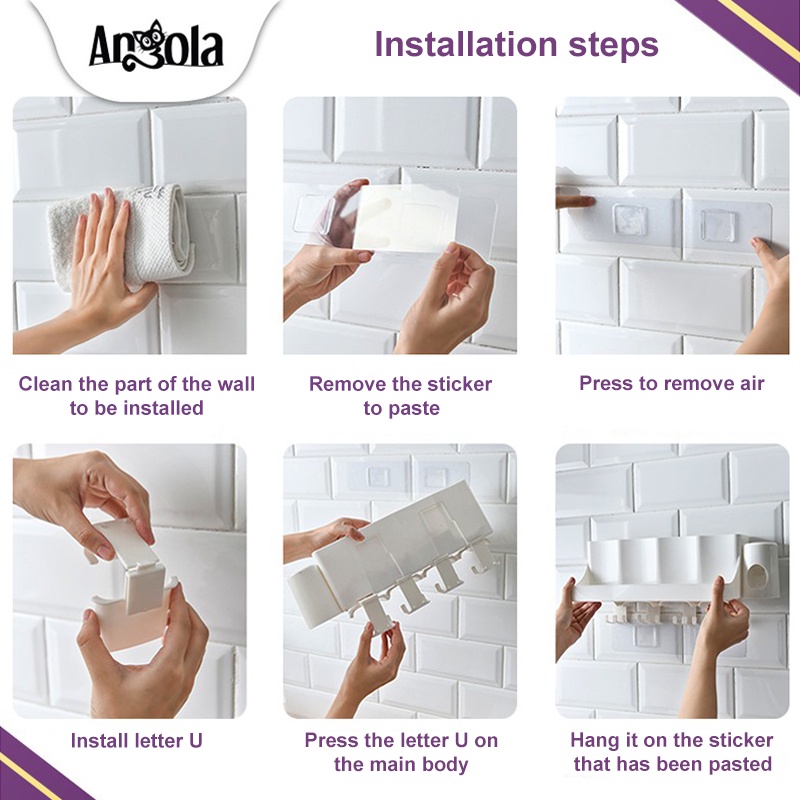 Angola

Installation steps

Clean the part of the wall to be installed

Remove the sticker to paste

Press to remove air

Install letter U

Press the letter U on the main body

Hang it on the sticker that has been pasted