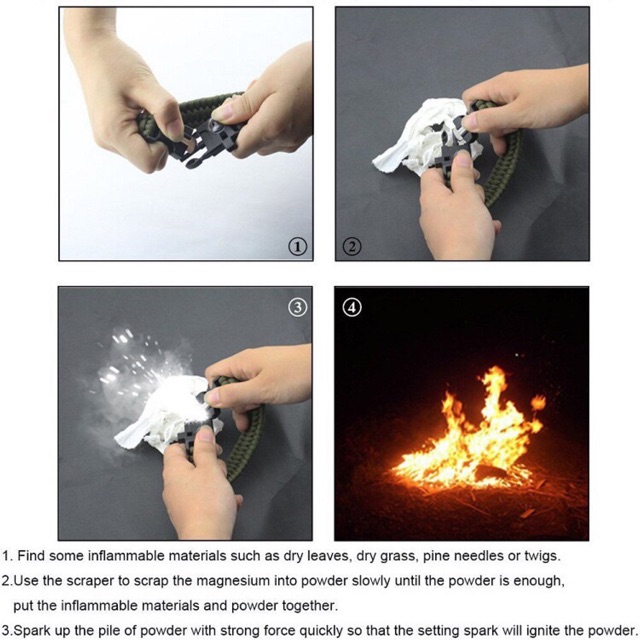 ①

②

③

④

1. Find some inflammable materials such as dry leaves, dry grass, pine needles or twigs.

2.Use the scraper to scrap the magnesium into powder slowly until the powder is enough, put the inflammable materials and powder together.

3.Spark up the pile of powder with strong force quickly so that the setting spark will ignite the powder.