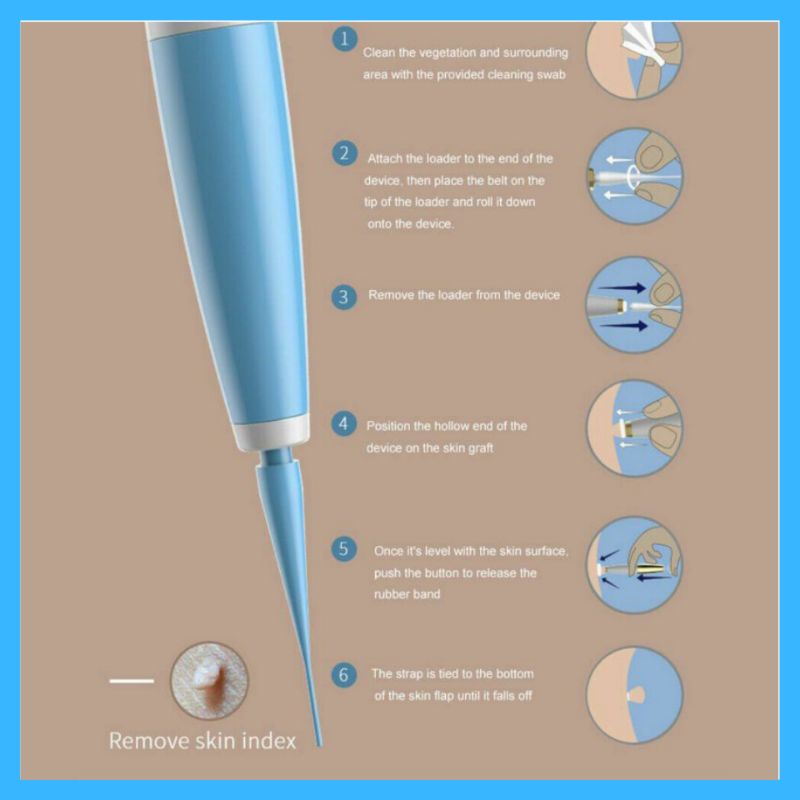 1 Clean the vegetation and surrounding area with the provided cleaning swab

2 Attach the loader to the end of the device, then place the belt on the tip of the loader and roll it down onto the device.

3 Remove the loader from the device

4 Position the hollow end of the device on the skin graft

5 Once it's level with the skin surface, push the button to release the rubber band

6 The strap is tied to the bottom of the skin flap until it falls off

Remove skin index