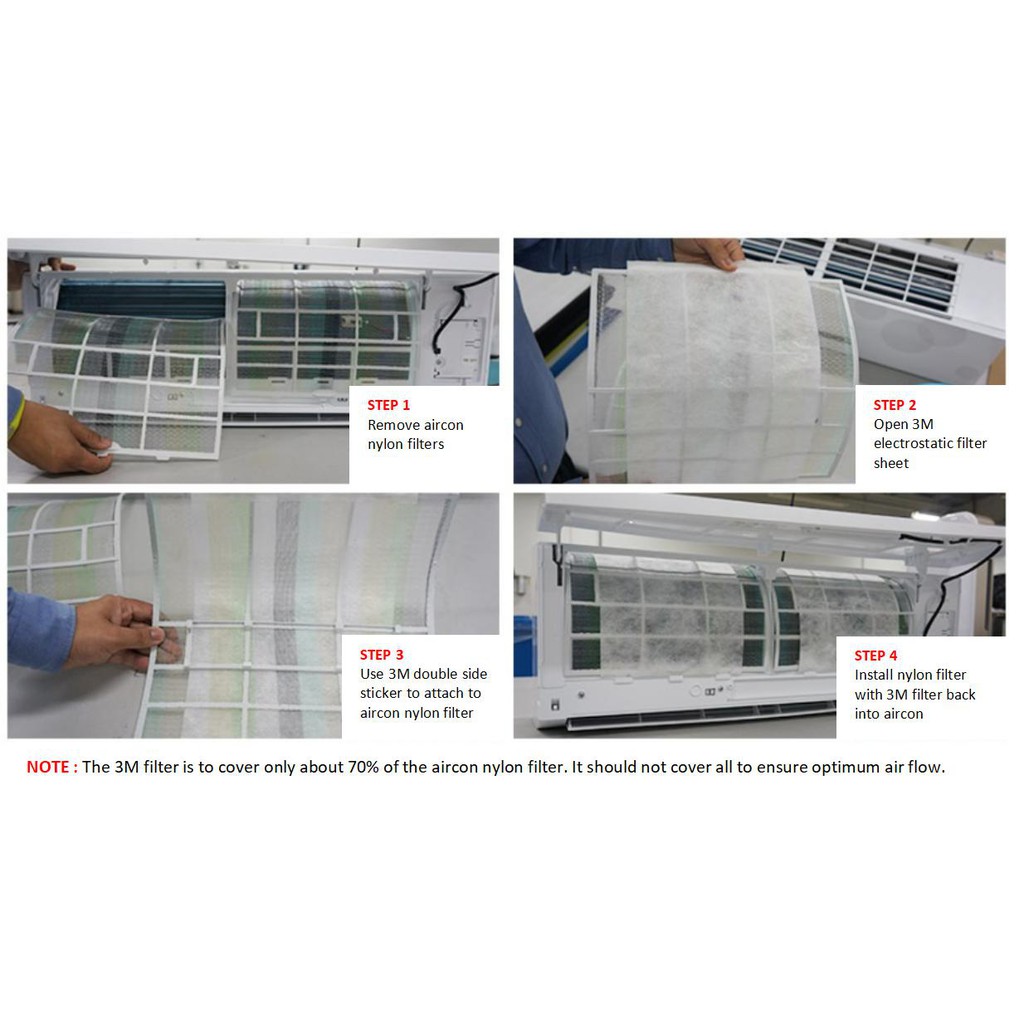 STEP 1
Remove aircon nylon filters

STEP 2
Open 3M electrostatic filter sheet

STEP 3
Use 3M double side sticker to attach to aircon nylon filter

STEP 4
Install nylon filter with 3M filter back into aircon

NOTE : The 3M filter is to cover only about 70% of the aircon nylon filter. It should not cover all to ensure optimum air flow.