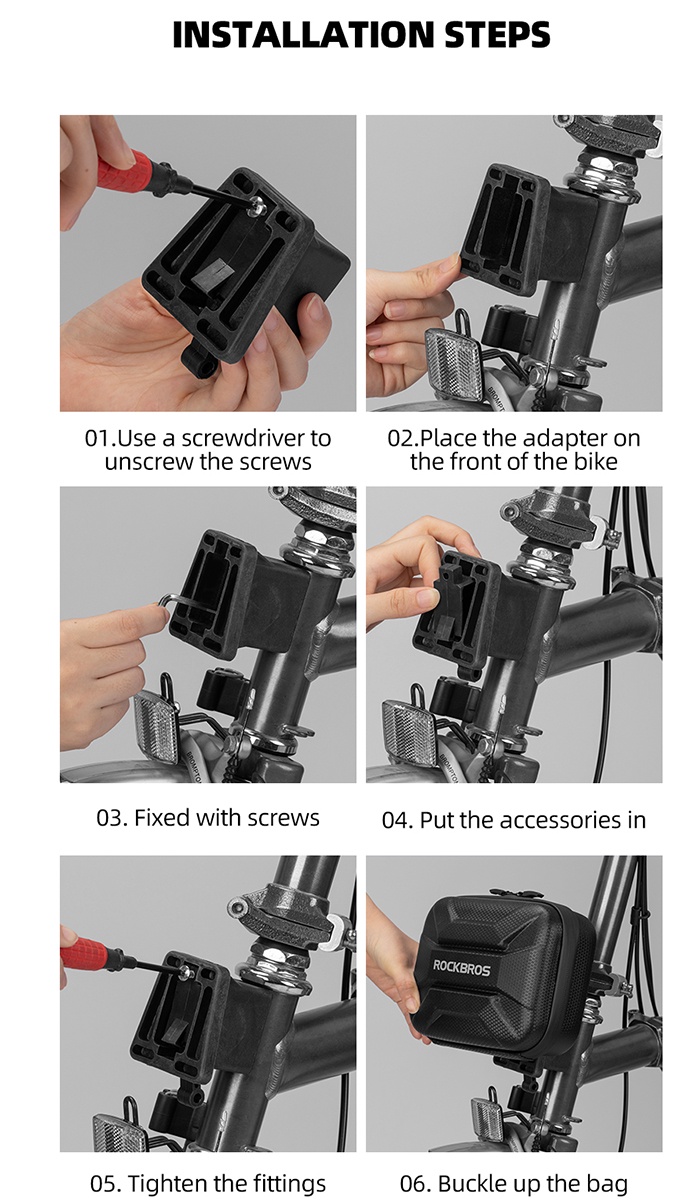 INSTALLATION STEPS

01.Use a screwdriver to unscrew the screws

02.Place the adapter on the front of the bike

03. Fixed with screws

04. Put the accessories in

ROCKBROS

05. Tighten the fittings

06. Buckle up the bag