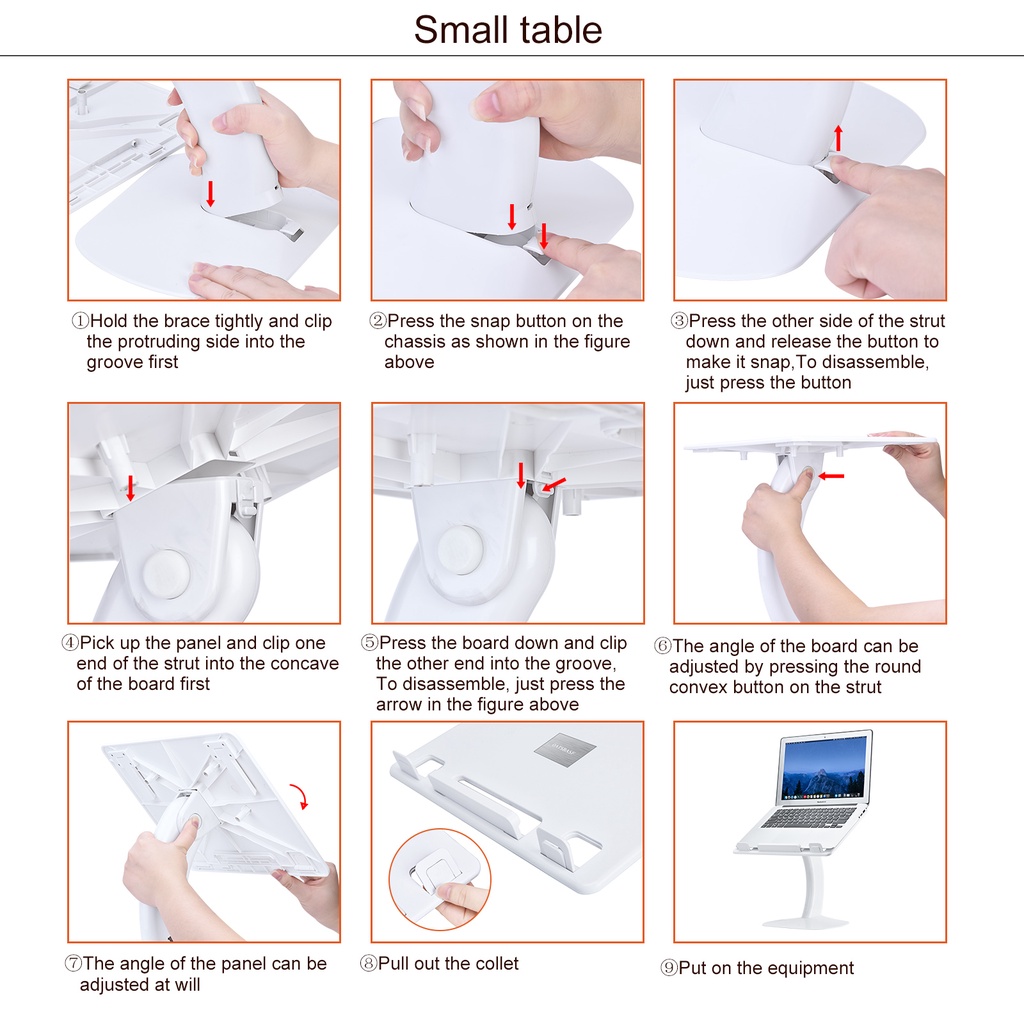 Small table

①Hold the brace tightly and clip the protruding side into the groove first

②Press the snap button on the chassis as shown in the figure above

③Press the other side of the strut down and release the button to make it snap,To disassemble, just press the button

④Pick up the panel and clip one end of the strut into the concave of the board first

⑤Press the board down and clip the other end into the groove, To disassemble, just press the arrow in the figure above

⑥The angle of the board can be adjusted by pressing the round convex button on the strut

⑦The angle of the panel can be adjusted at will

⑧Pull out the collet

⑨Put on the equipment