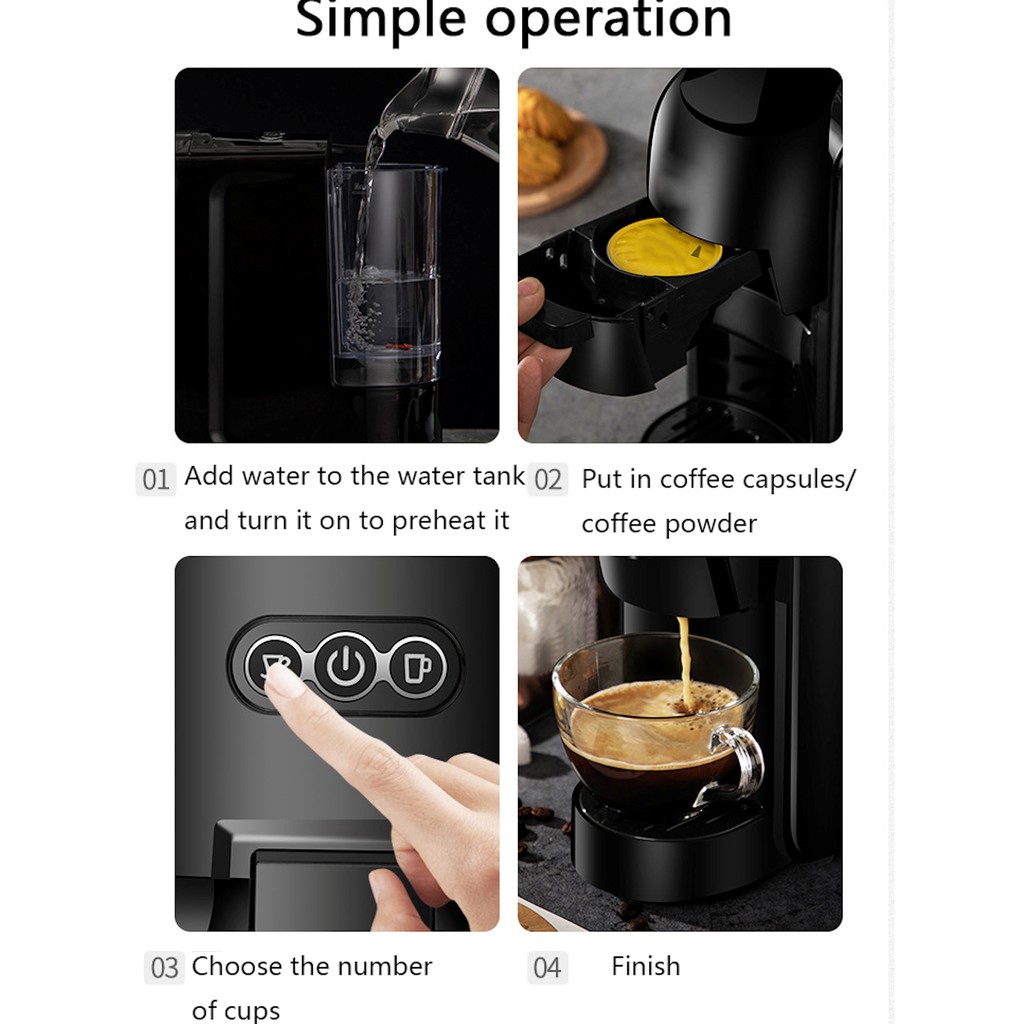 Simple operation

01 Add water to the water tank and turn it on to preheat it

02 Put in coffee capsules/ coffee powder

03 Choose the number of cups

04 Finish