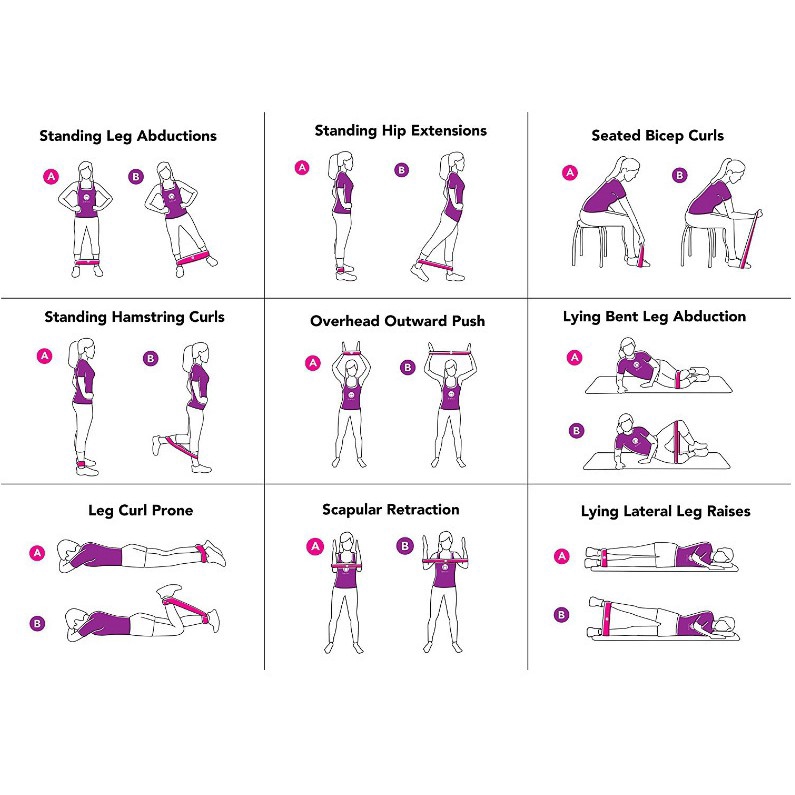 Standing Leg Abductions
A B

Standing Hip Extensions
A B

Seated Bicep Curls
A B

Standing Hamstring Curls
A B

Overhead Outward Push
A B

Lying Bent Leg Abduction
A
B

Leg Curl Prone
A
B

Scapular Retraction
A B

Lying Lateral Leg Raises
A
B