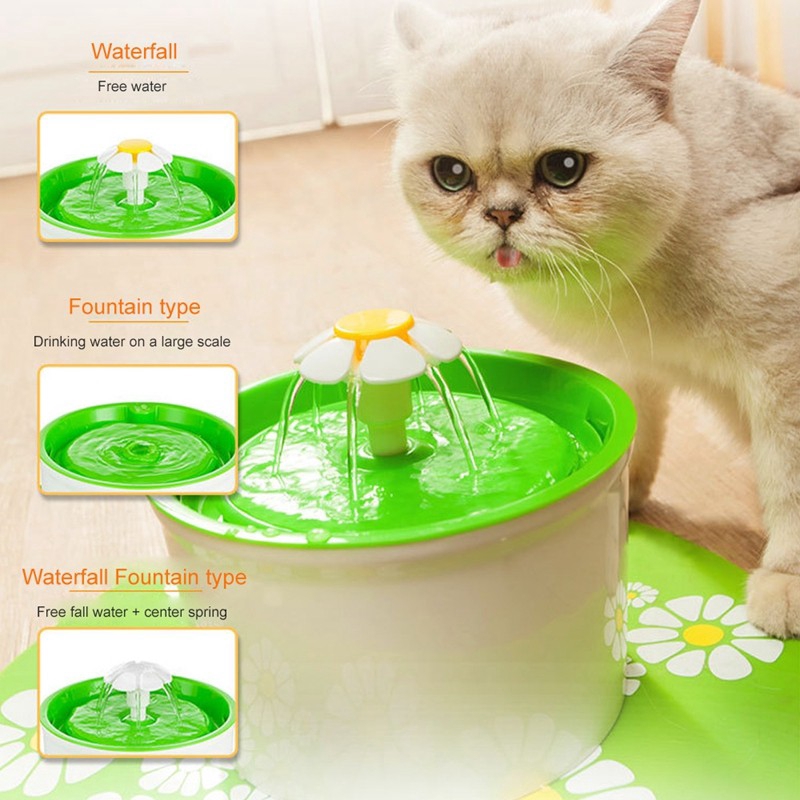 Waterfall
Free water

Fountain type
Drinking water on a large scale

Waterfall Fountain type
Free fall water + center spring