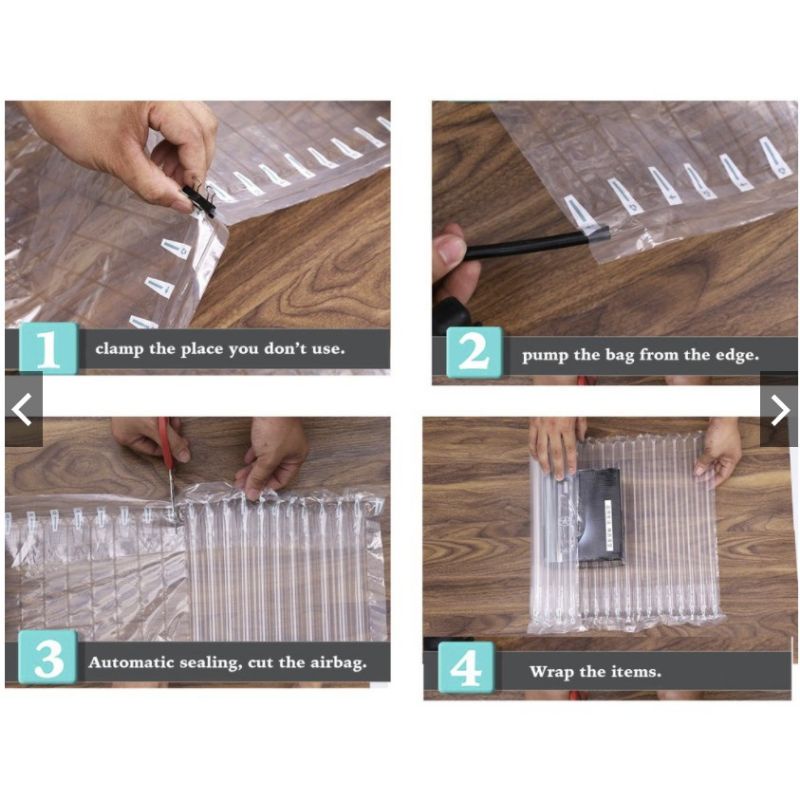 1 clamp the place you don't use.

2 pump the bag from the edge.

3 Automatic sealing, cut the airbag.

4 Wrap the items.