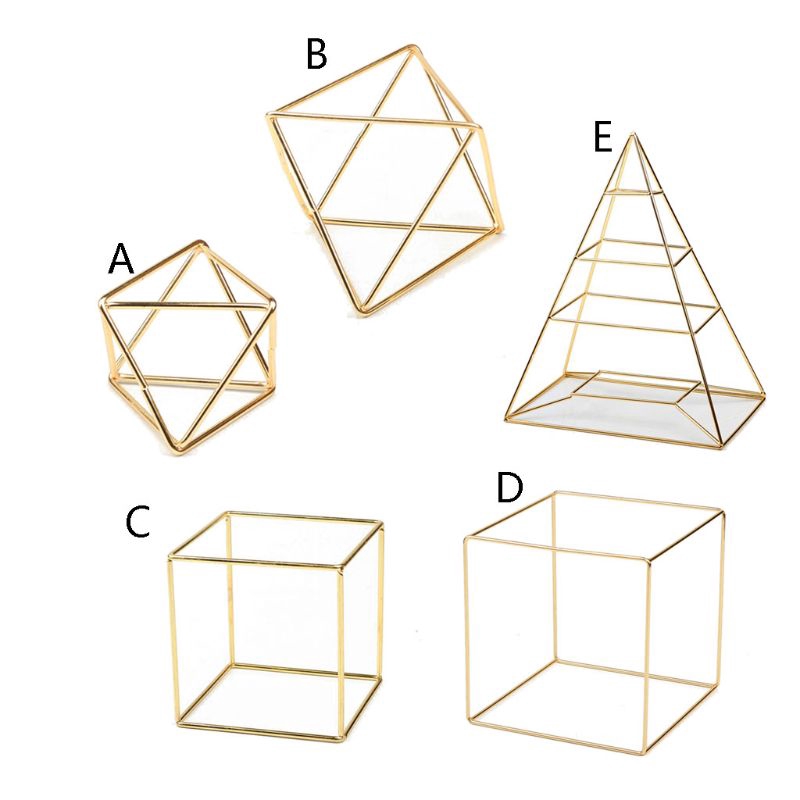 B

E

A

C

D