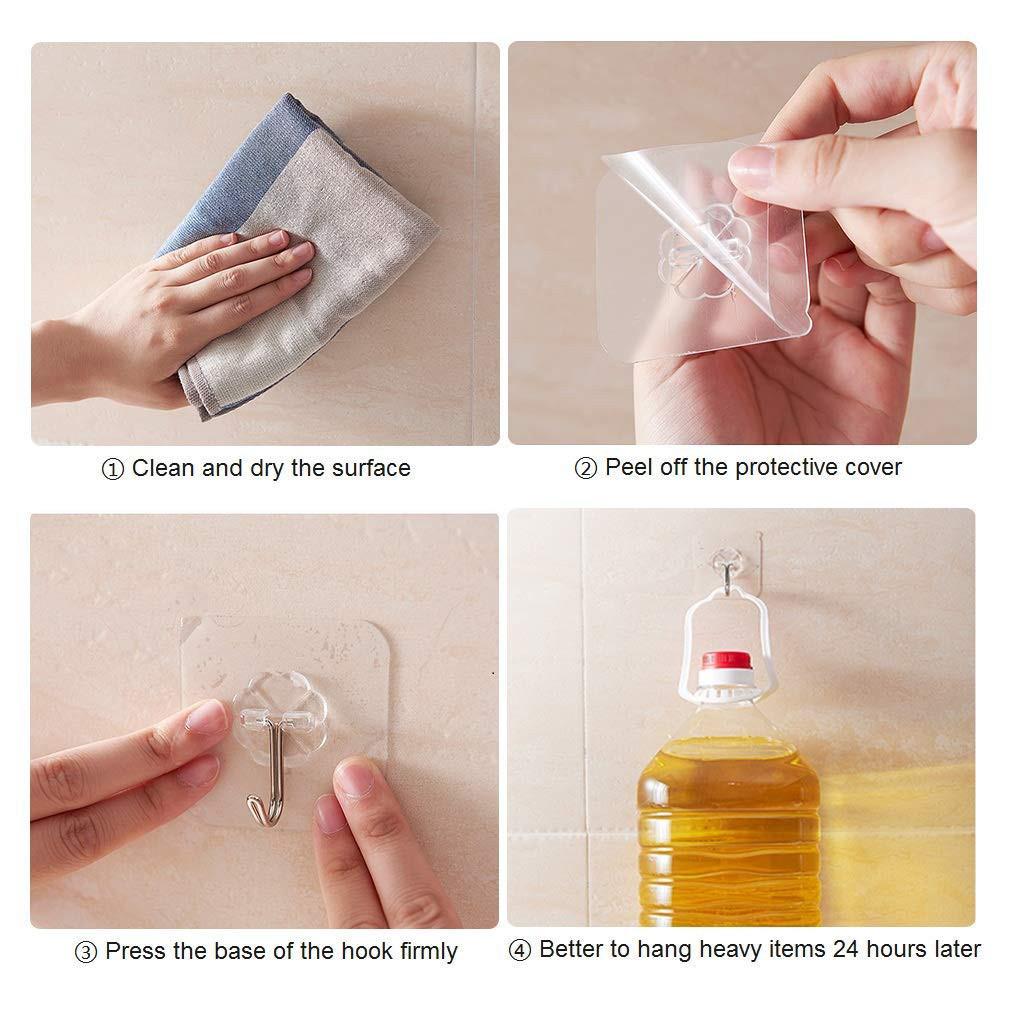 ① Clean and dry the surface

② Peel off the protective cover

③ Press the base of the hook firmly

④ Better to hang heavy items 24 hours later