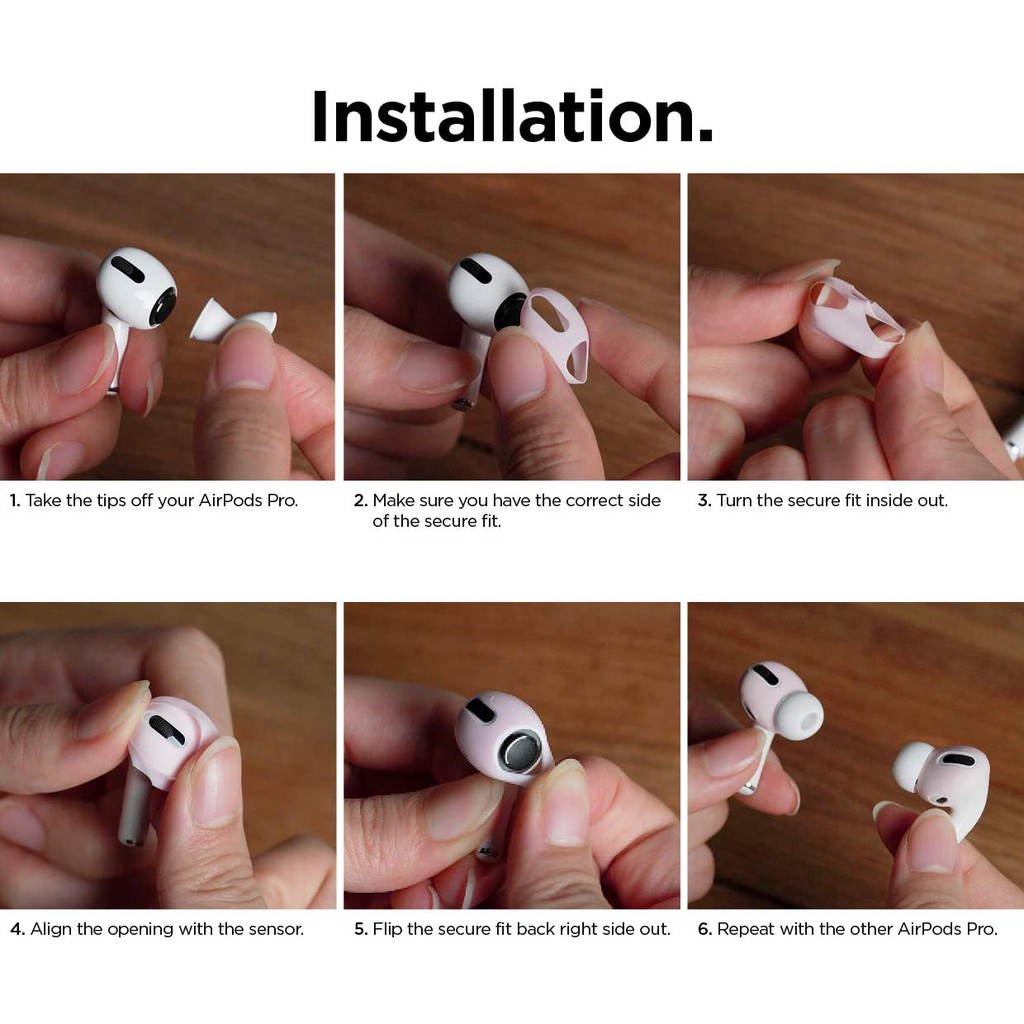 Installation.

1. Take the tips off your AirPods Pro.

2. Make sure you have the correct side of the secure fit.

3. Turn the secure fit inside out.

4. Align the opening with the sensor.

5. Flip the secure fit back right side out.

6. Repeat with the other AirPods Pro.