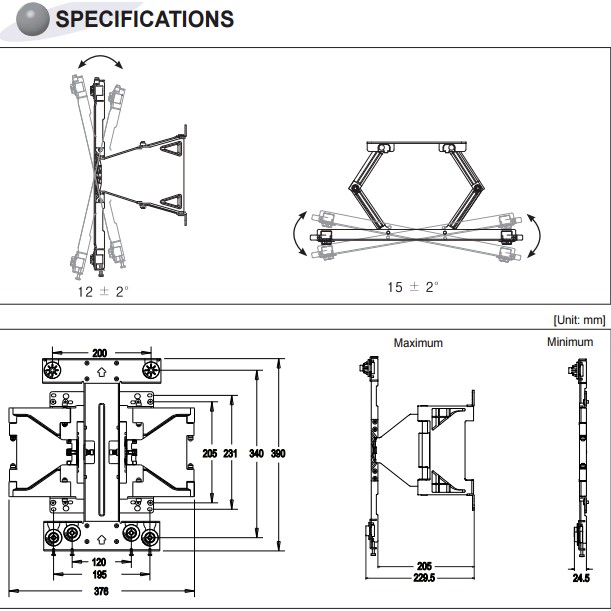 SPECIFICATIONS

12 ± 2°

15 ± 2°

[Unit: mm]

200

205 231 340 390

120

195

376

Maximum

205

229.5

Minimum

24.5