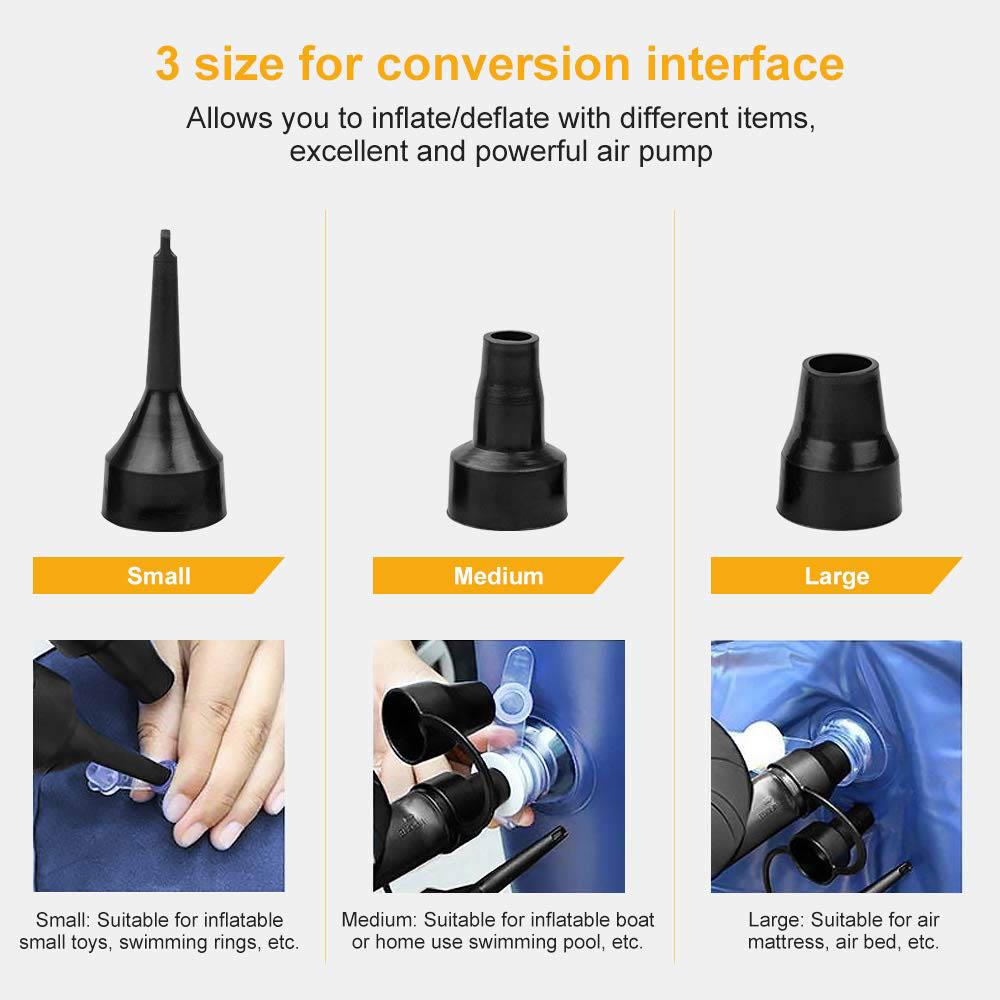 3 size for conversion interface

Allows you to inflate/deflate with different items, excellent and powerful air pump

Small

Small: Suitable for inflatable small toys, swimming rings, etc.

Medium

Medium: Suitable for inflatable boat or home use swimming pool, etc.

Large

Large: Suitable for air mattress, air bed, etc.