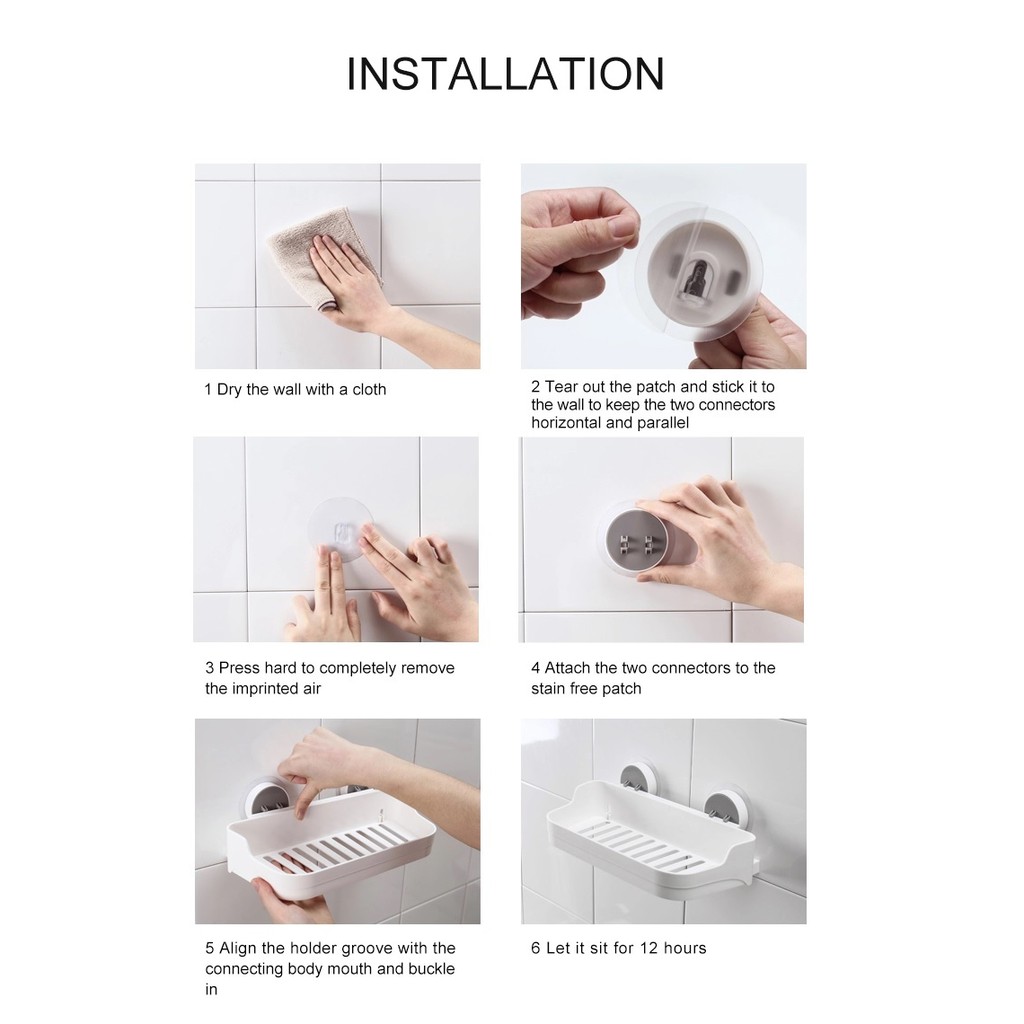 INSTALLATION

1 Dry the wall with a cloth

2 Tear out the patch and stick it to the wall to keep the two connectors horizontal and parallel

3 Press hard to completely remove the imprinted air

4 Attach the two connectors to the stain free patch

5 Align the holder groove with the connecting body mouth and buckle in

6 Let it sit for 12 hours