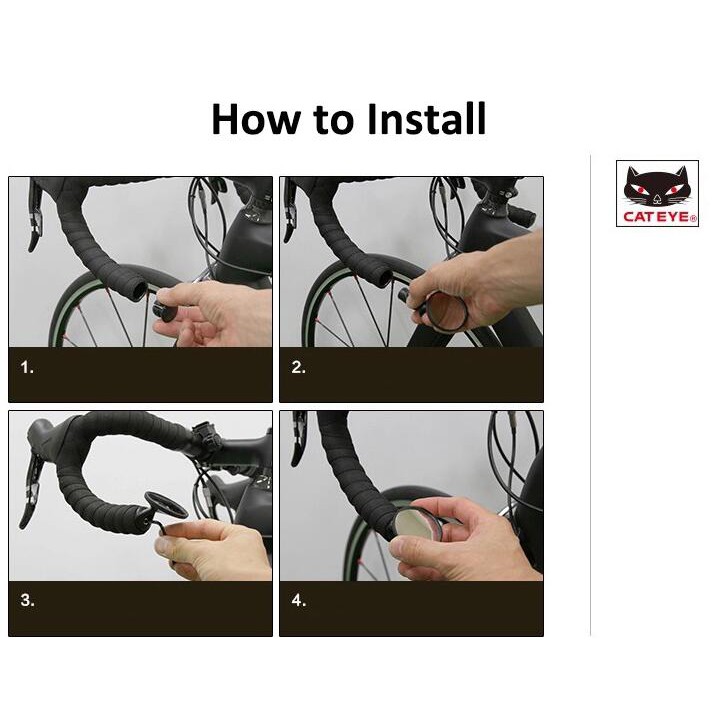 How to Install

CATEYE®

1.

2.

3.

4.