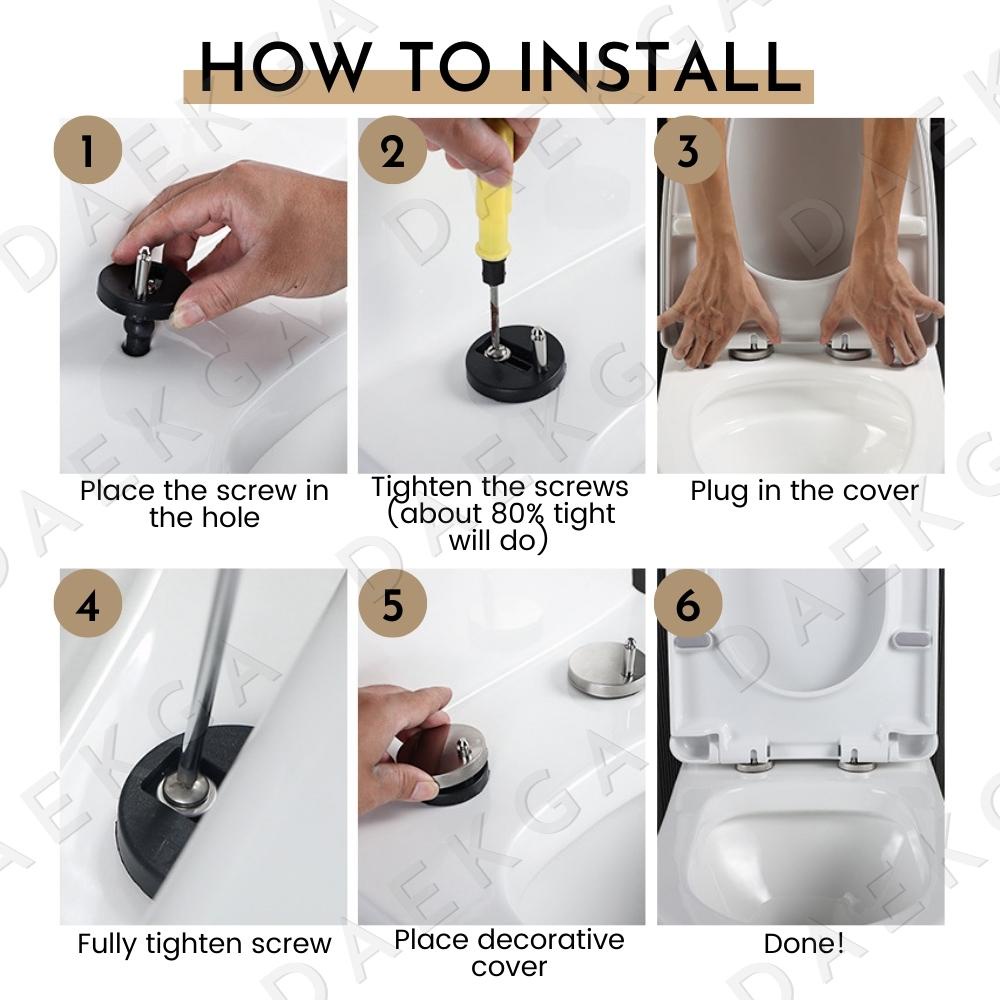 HOW TO INSTALL

1

Place the screw in the hole

2

Tighten the screws (about 80% tight will do)

3

Plug in the cover

4

Fully tighten screw

5

Place decorative cover

6

Done!

DAEKGA