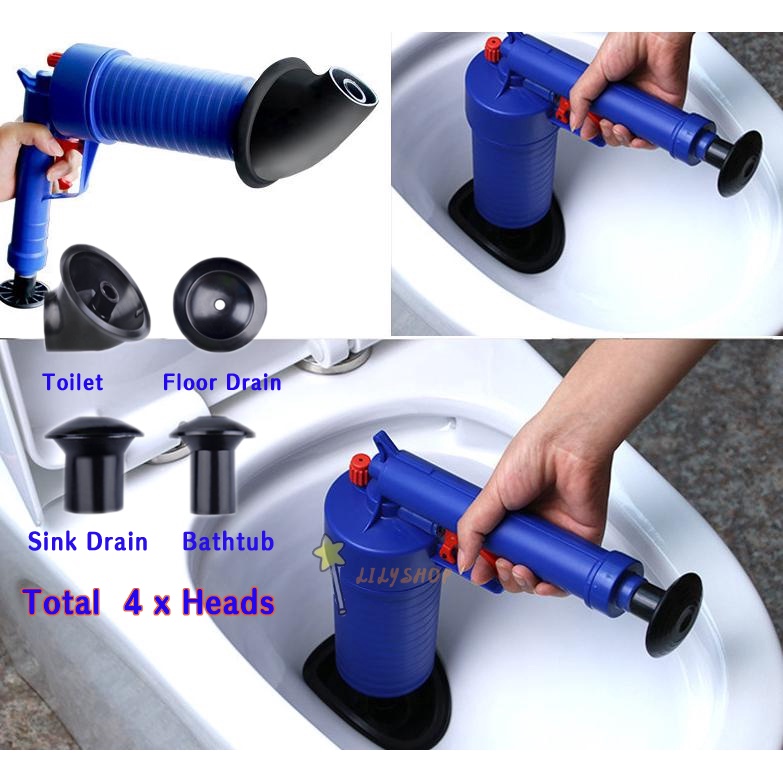 Toilet
Floor Drain
Sink Drain
Bathtub
Total 4 x Heads
LILYSHOP