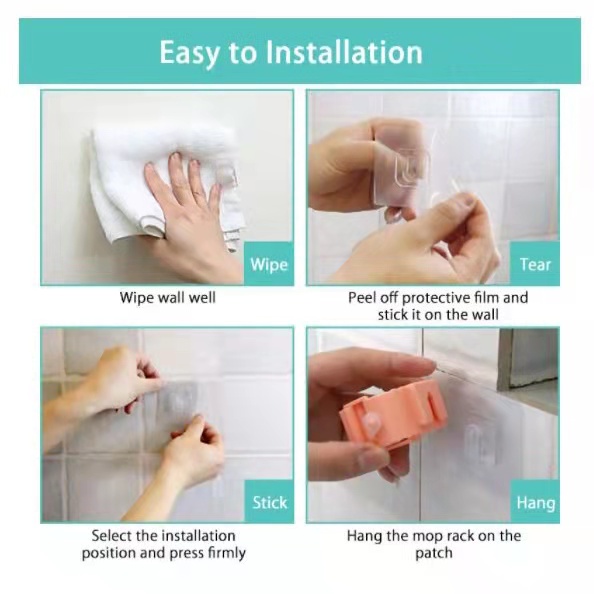 Easy to Installation

Wipe

Wipe wall well

Tear

Peel off protective film and stick it on the wall

Stick

Select the installation position and press firmly

Hang

Hang the mop rack on the patch