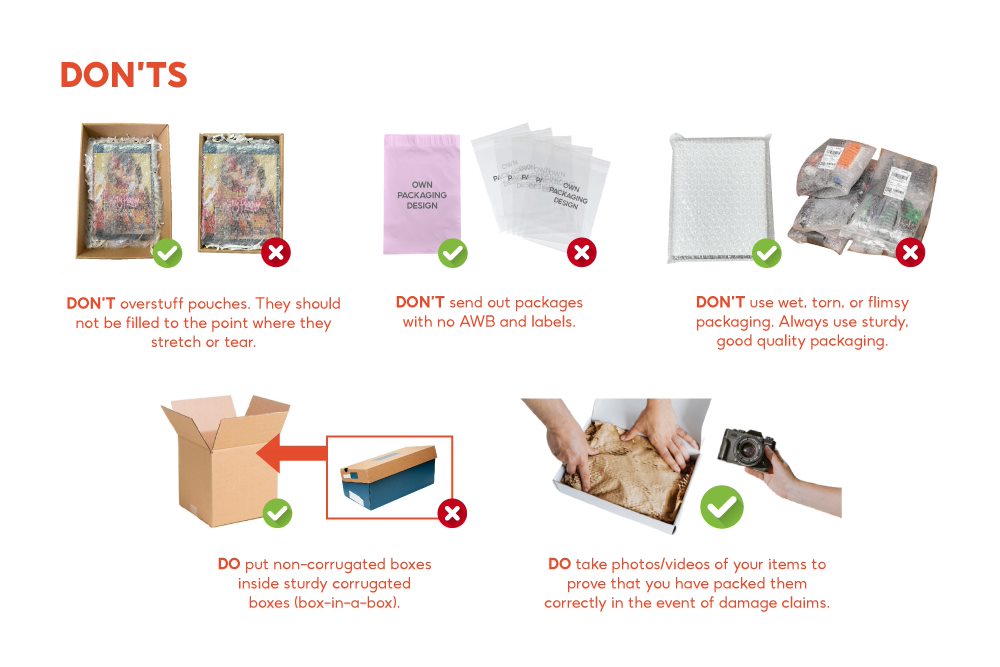 DON'TS

OWN PACKAGING DESIGN

OWN PACKAGING DESIGN

OWN PACKAGING DESIGN

DON'T overstuff pouches. They should not be filled to the point where they stretch or tear.

DON'T send out packages with no AWB and labels.

DON'T use wet, torn, or flimsy packaging. Always use sturdy, good quality packaging.

DO put non-corrugated boxes inside sturdy corrugated boxes (box-in-a-box).

DO take photos/videos of your items to prove that you have packed them correctly in the event of damage claims.