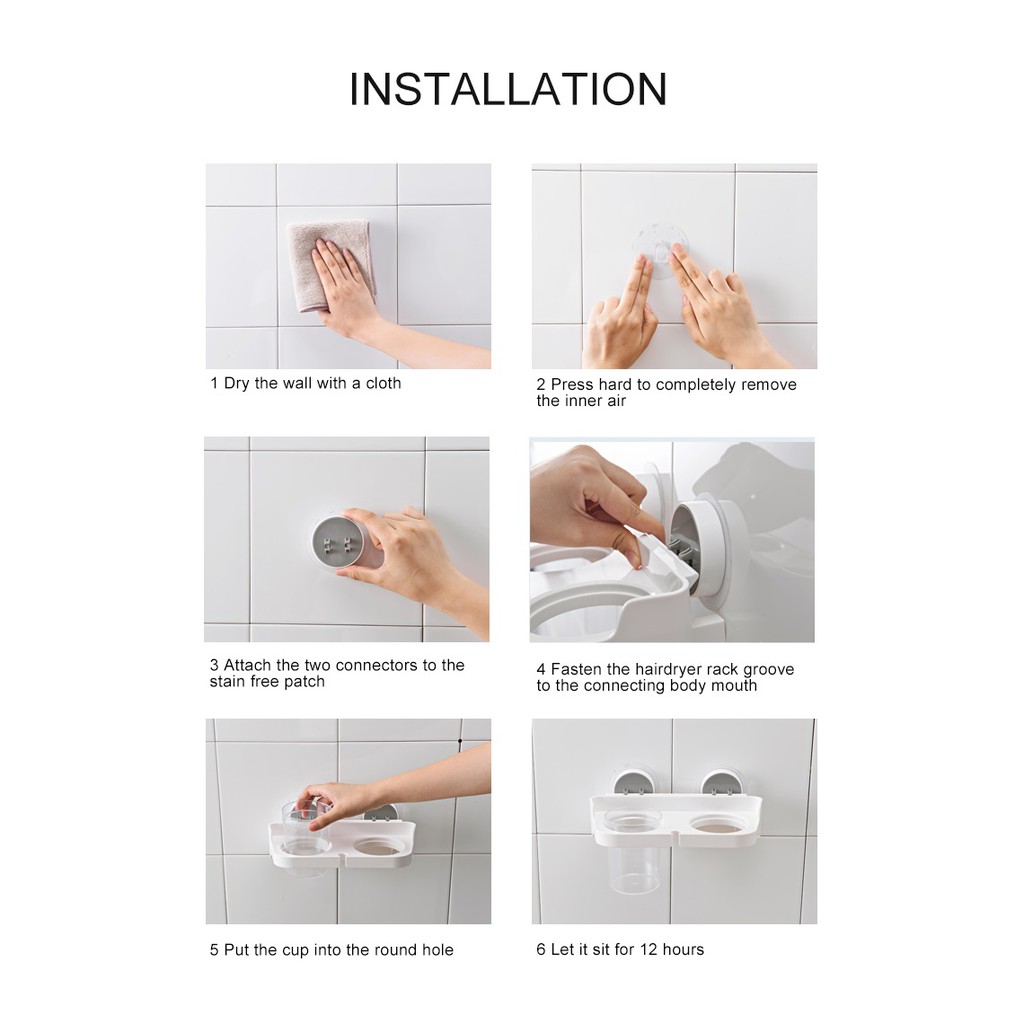 INSTALLATION

1 Dry the wall with a cloth

2 Press hard to completely remove the inner air

3 Attach the two connectors to the stain free patch

4 Fasten the hairdryer rack groove to the connecting body mouth

5 Put the cup into the round hole

6 Let it sit for 12 hours