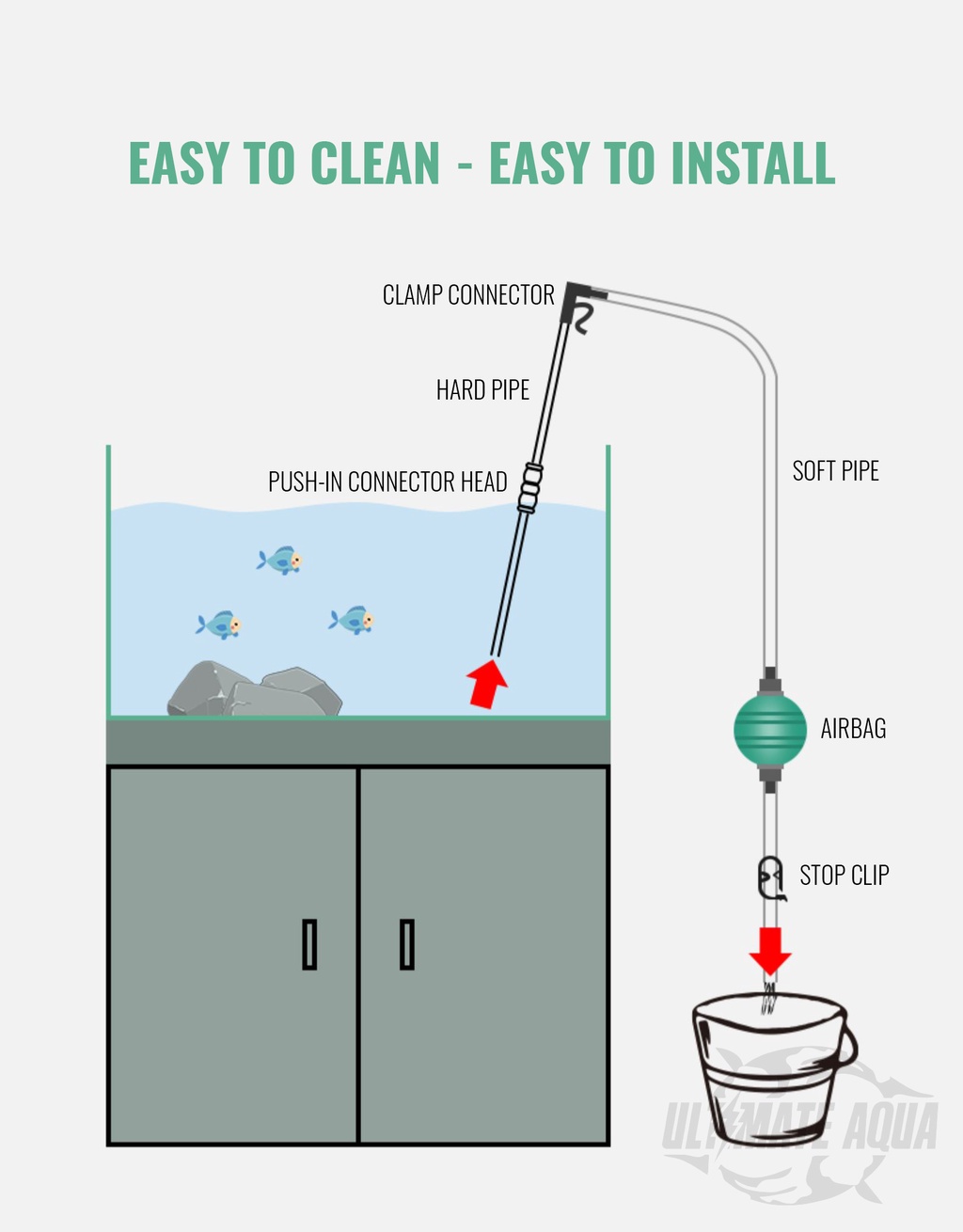 EASY TO CLEAN - EASY TO INSTALL

CLAMP CONNECTOR

HARD PIPE

PUSH-IN CONNECTOR HEAD

SOFT PIPE

AIRBAG

STOP CLIP

ULTIMATE AQUA