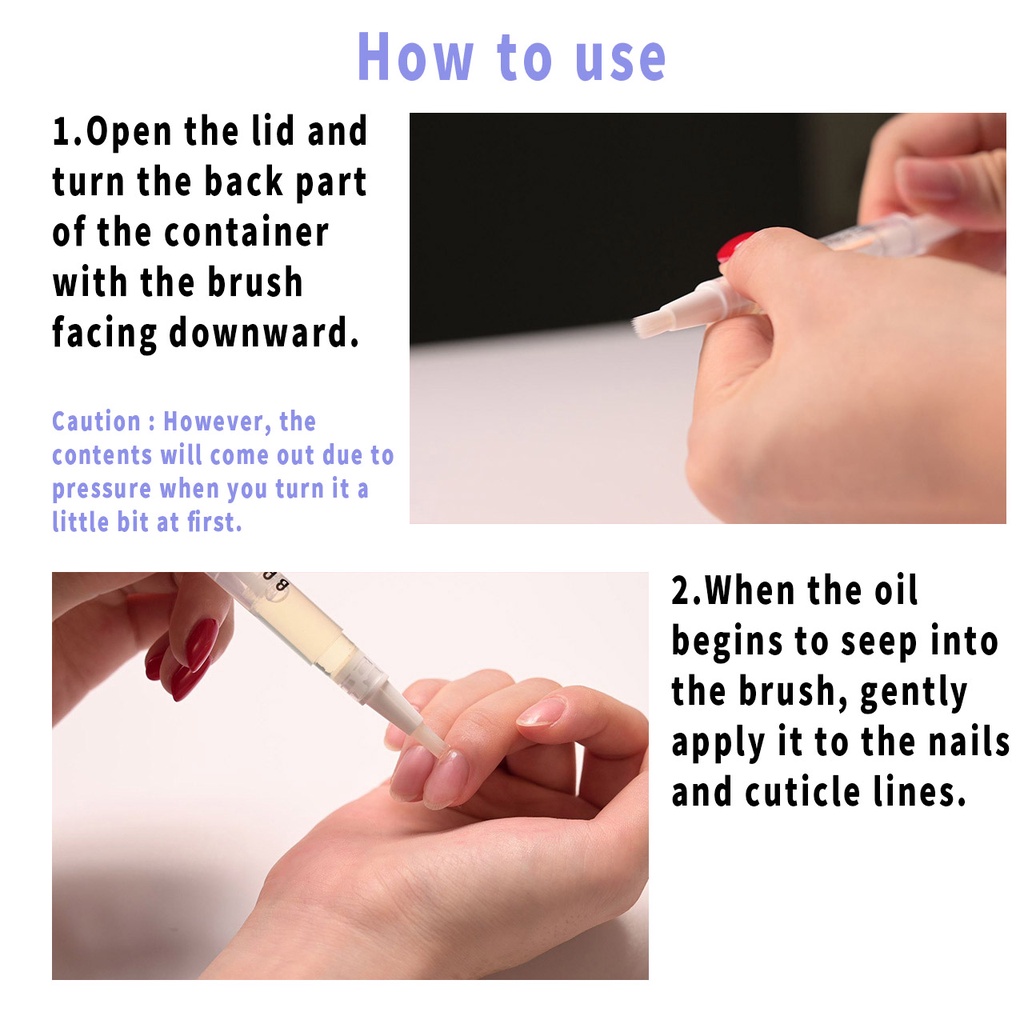 How to use

1.Open the lid and turn the back part of the container with the brush facing downward.

Caution : However, the contents will come out due to pressure when you turn it a little bit at first.

2.When the oil begins to seep into the brush, gently apply it to the nails and cuticle lines.