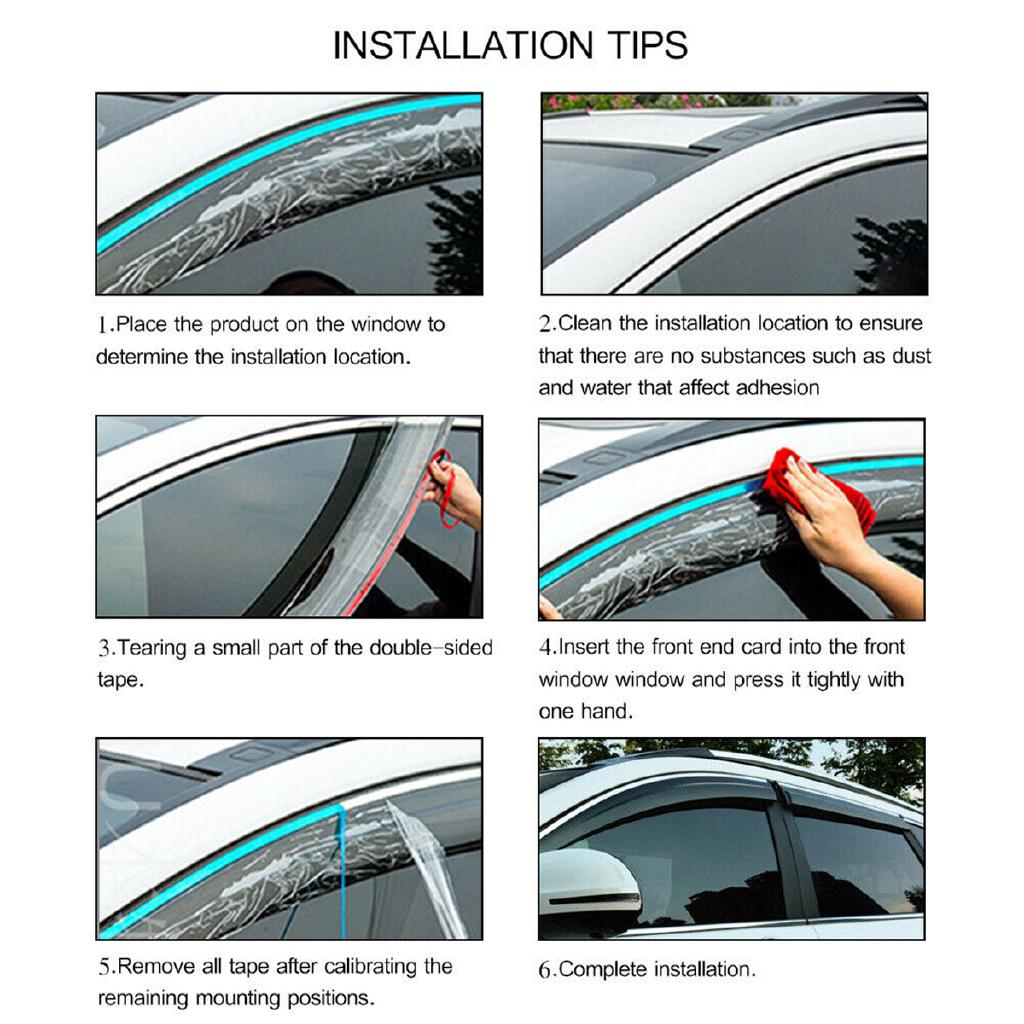 INSTALLATION TIPS

1.Place the product on the window to determine the installation location.

2.Clean the installation location to ensure that there are no substances such as dust and water that affect adhesion

3.Tearing a small part of the double-sided tape.

4.Insert the front end card into the front window window and press it tightly with one hand.

5.Remove all tape after calibrating the remaining mounting positions.

6.Complete installation.