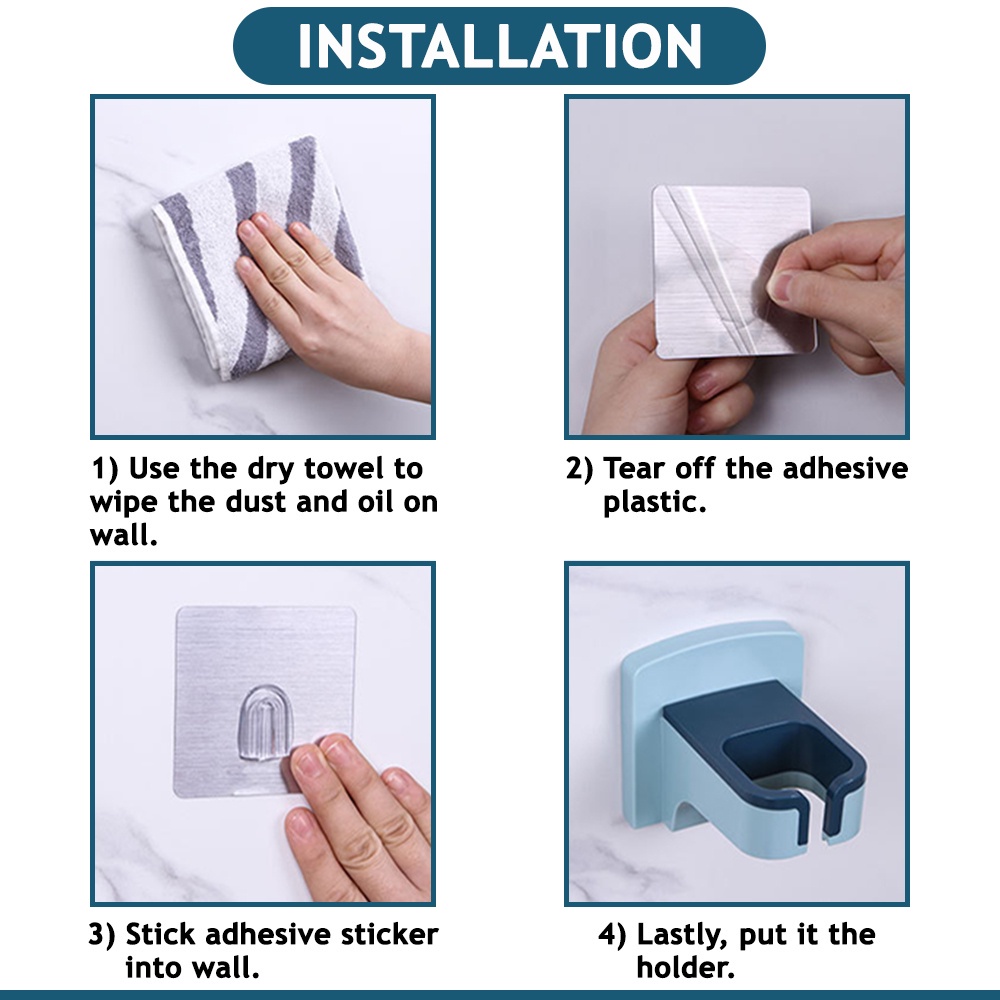 INSTALLATION

1) Use the dry towel to wipe the dust and oil on wall.

2) Tear off the adhesive plastic.

3) Stick adhesive sticker into wall.

4) Lastly, put it the holder.