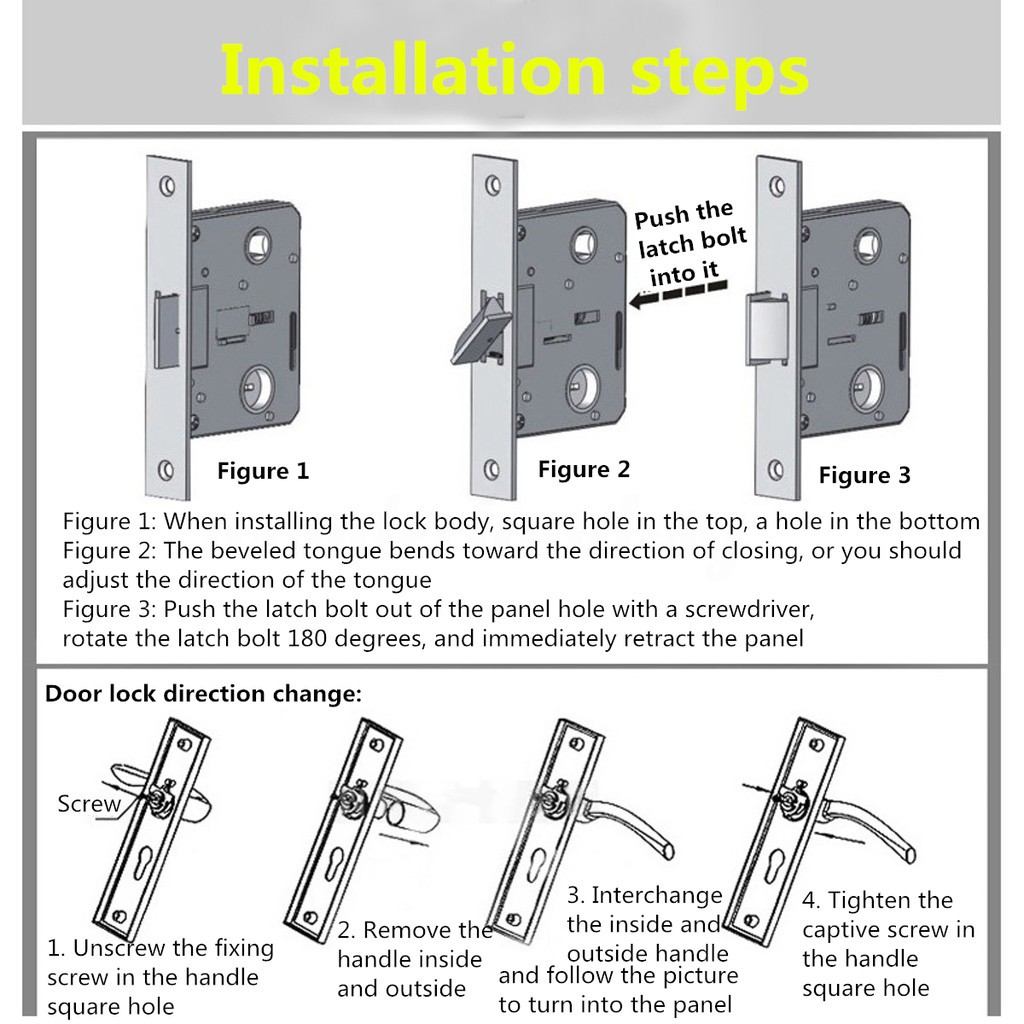 Installation steps

Figure 1

Push the latch bolt into it

Figure 2

Figure 3

Figure 1: When installing the lock body, square hole in the top, a hole in the bottom
Figure 2: The beveled tongue bends toward the direction of closing, or you should adjust the direction of the tongue
Figure 3: Push the latch bolt out of the panel hole with a screwdriver, rotate the latch bolt 180 degrees, and immediately retract the panel

Door lock direction change:

Screw

1. Unscrew the fixing screw in the handle square hole

2. Remove the handle inside and outside

3. Interchange the inside and outside handle and follow the picture to turn into the panel

4. Tighten the captive screw in the handle square hole