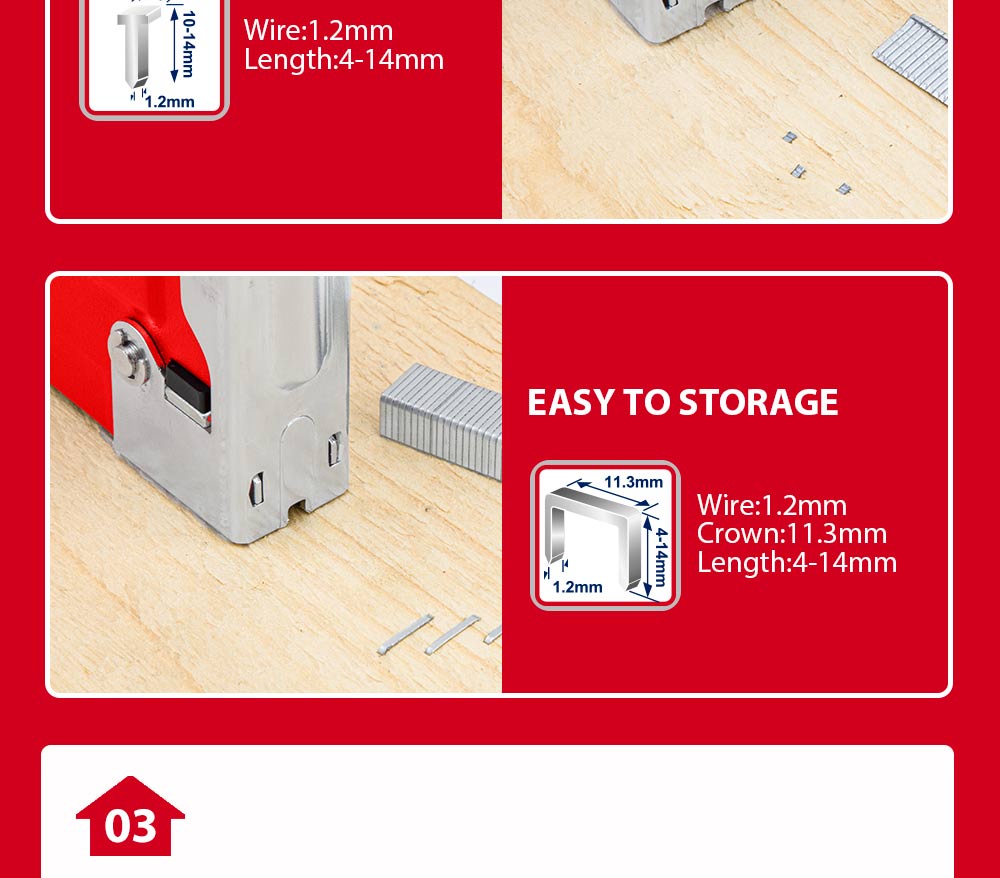 10-14mm
1.2mm
Wire:1.2mm
Length:4-14mm

EASY TO STORAGE

11.3mm
4-14mm
1.2mm
Wire:1.2mm
Crown:11.3mm
Length:4-14mm

03