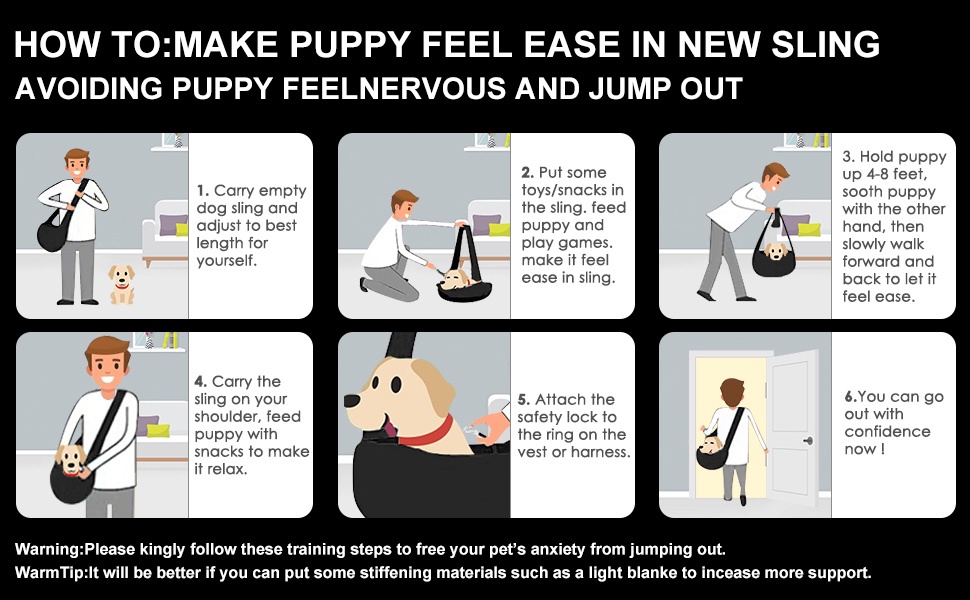 HOW TO:MAKE PUPPY FEEL EASE IN NEW SLING
AVOIDING PUPPY FEELNERVOUS AND JUMP OUT

1. Carry empty dog sling and adjust to best length for yourself.

2. Put some toys/snacks in the sling. feed puppy and play games. make it feel ease in sling.

3. Hold puppy up 4-8 feet, sooth puppy with the other hand, then slowly walk forward and back to let it feel ease.

4. Carry the sling on your shoulder, feed puppy with snacks to make it relax.

5. Attach the safety lock to the ring on the vest or harness.

6.You can go out with confidence now !

Warning:Please kingly follow these training steps to free your pet's anxiety from jumping out.
WarmTip:It will be better if you can put some stiffening materials such as a light blanke to incease more support.