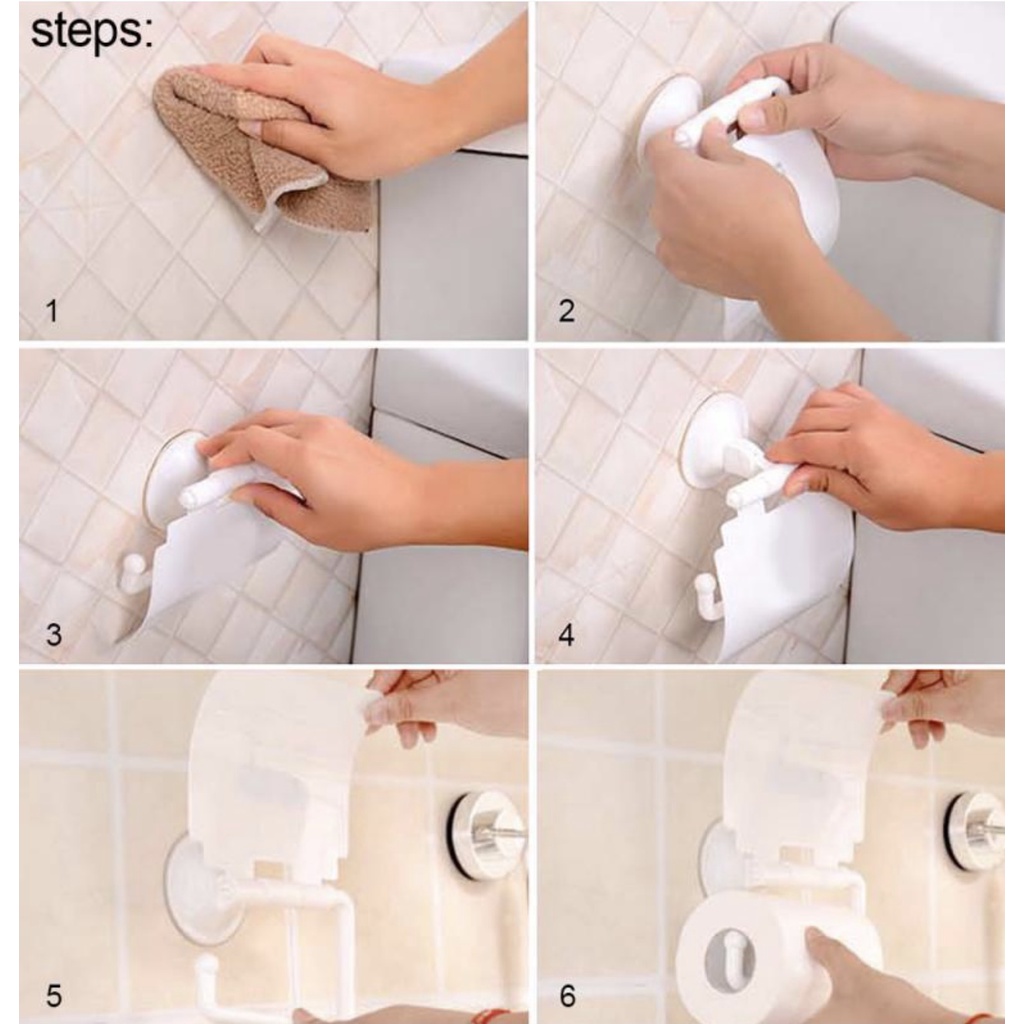 steps:

1

2

3

4

5

6