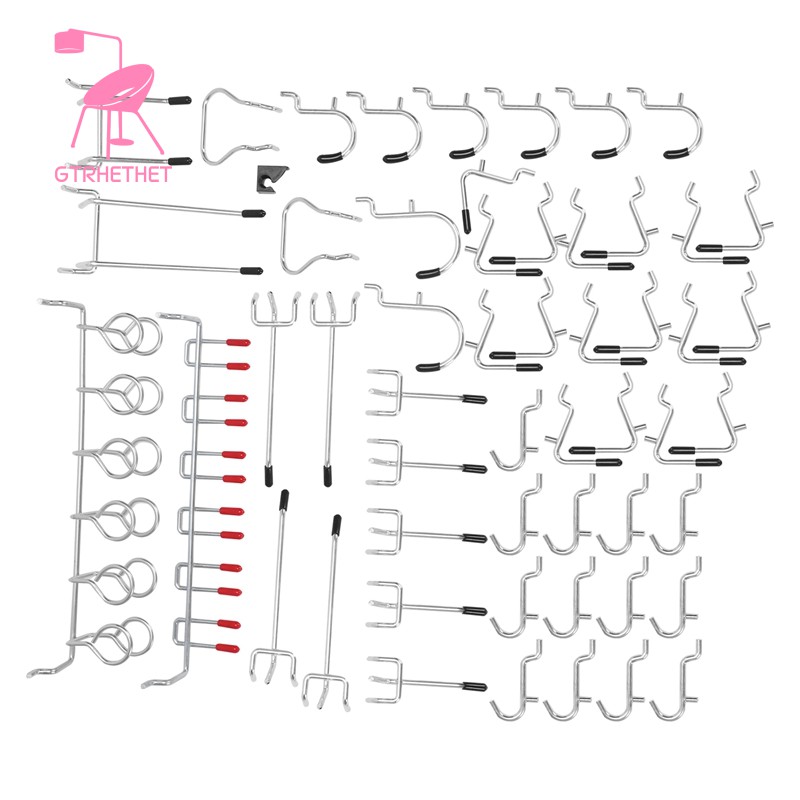 GTRHETHET