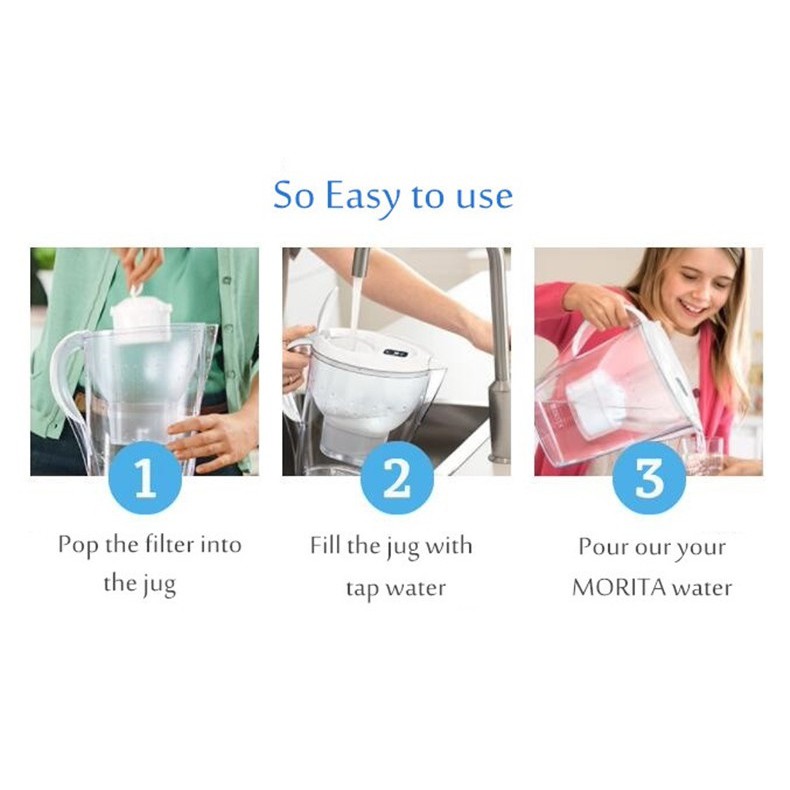 So Easy to use

1

Pop the filter into the jug

2

Fill the jug with tap water

3

Pour our your MORITA water