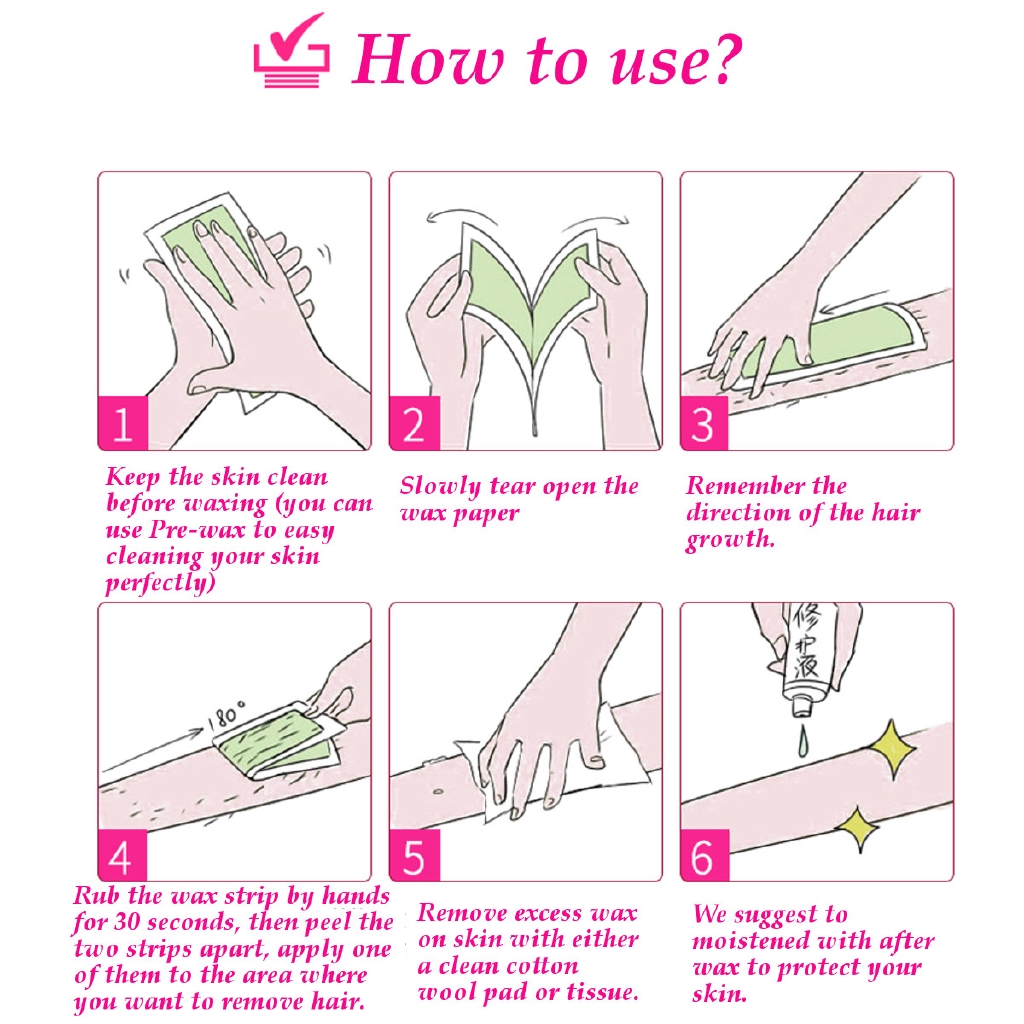 How to use?

1

Keep the skin clean before waxing (you can use Pre-wax to easy cleaning your skin perfectly)

2

Slowly tear open the wax paper

3

Remember the direction of the hair growth.

180°

4

Rub the wax strip by hands for 30 seconds, then peel the two strips apart, apply one of them to the area where you want to remove hair.

5

Remove excess wax on skin with either a clean cotton wool pad or tissue.

修护液

6

We suggest to moistened with after wax to protect your skin.