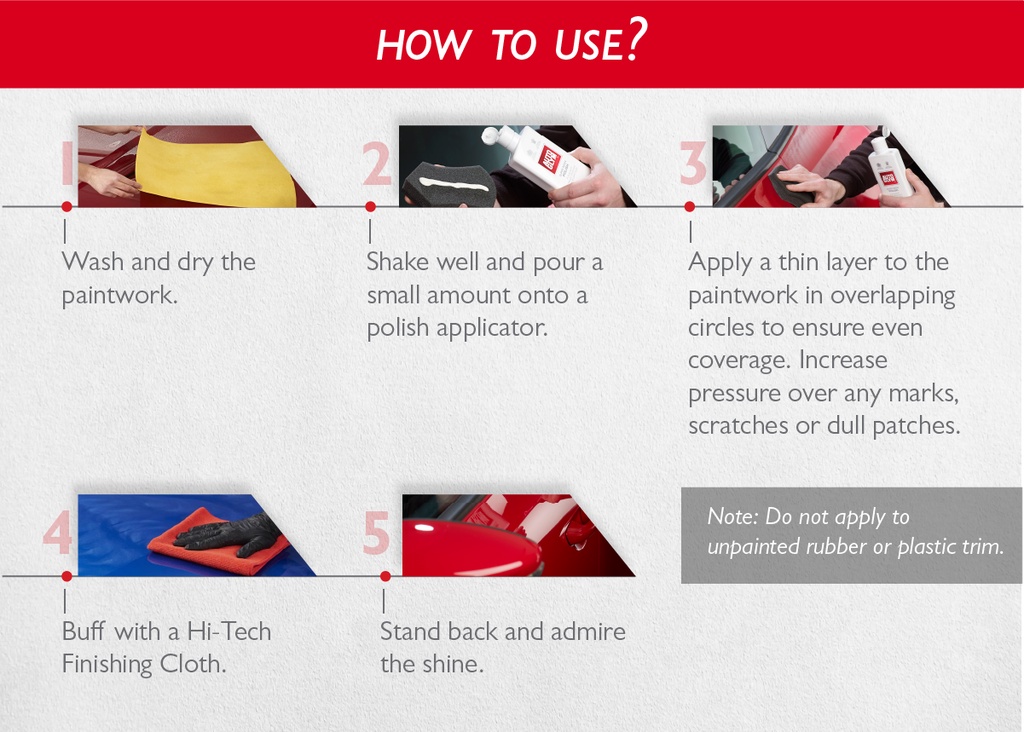 HOW TO USE?

1

Wash and dry the paintwork.

2

Shake well and pour a small amount onto a polish applicator.

3

Apply a thin layer to the paintwork in overlapping circles to ensure even coverage. Increase pressure over any marks, scratches or dull patches.

4

Buff with a Hi-Tech Finishing Cloth.

5

Stand back and admire the shine.

Note: Do not apply to unpainted rubber or plastic trim.