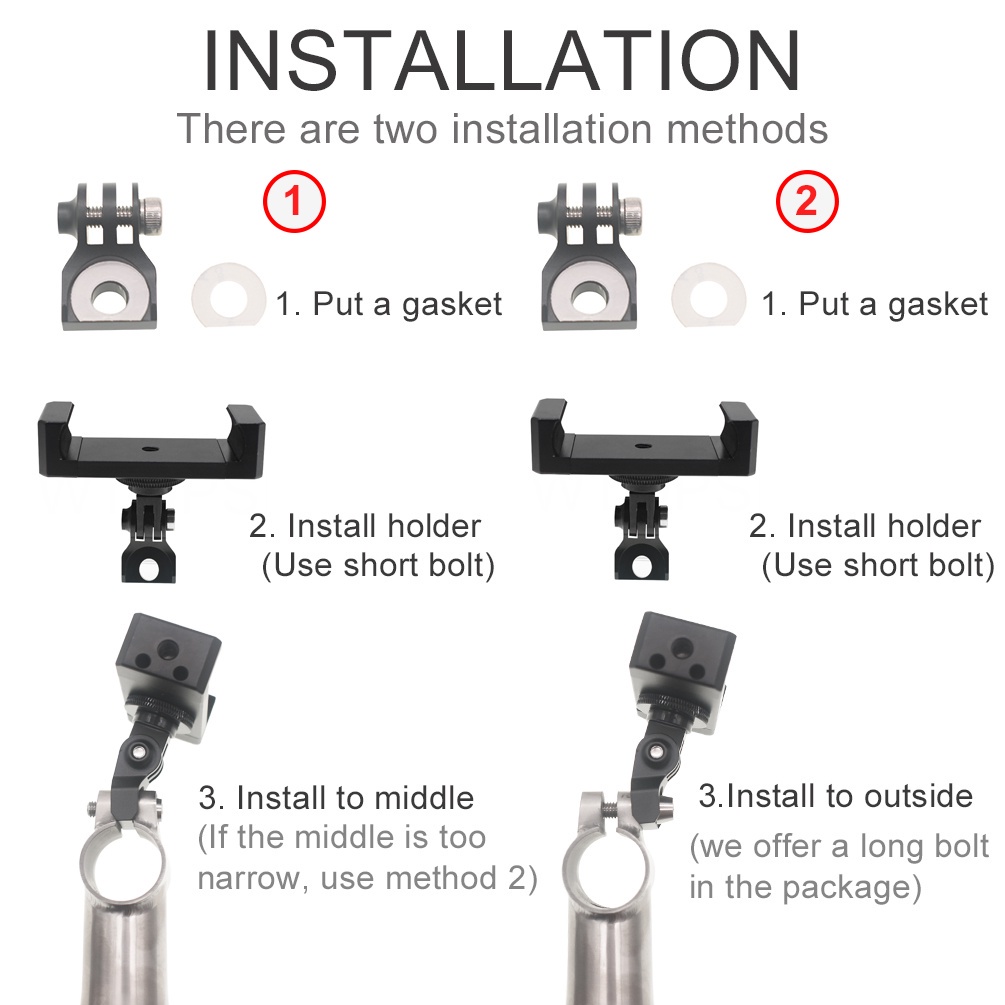 INSTALLATION
There are two installation methods

1

1. Put a gasket

2. Install holder
(Use short bolt)

3. Install to middle
(If the middle is too narrow, use method 2)

2

1. Put a gasket

2. Install holder
(Use short bolt)

3.Install to outside
(we offer a long bolt in the package)