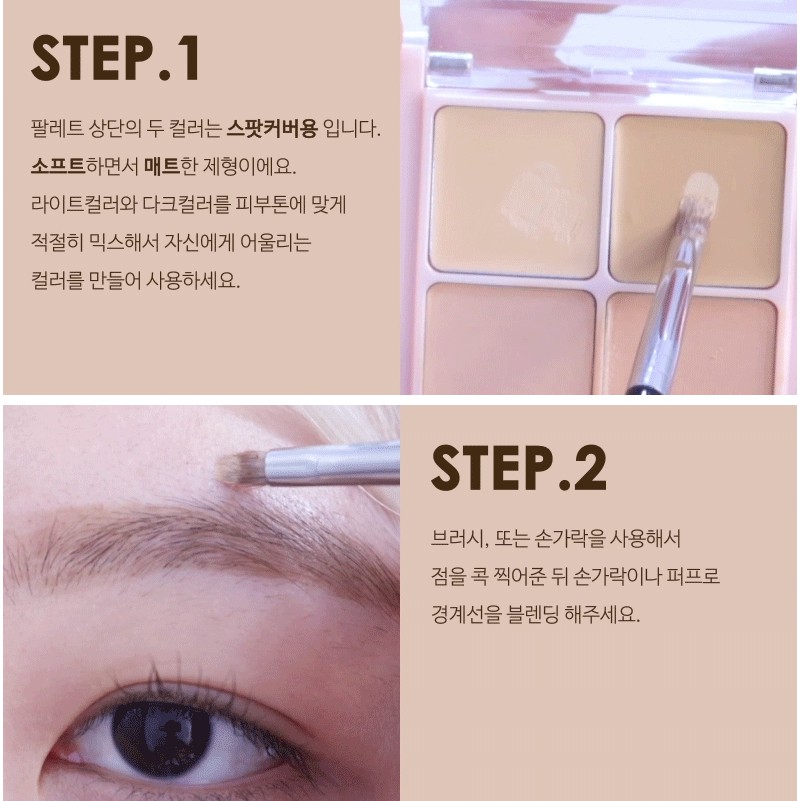 STEP.1

팔레트 상단의 두 컬러는 스팟커버용 입니다.
소프트하면서 매트한 제형이에요.
라이트컬러와 다크컬러를 피부톤에 맞게
적절히 믹스해서 자신에게 어울리는
컬러를 만들어 사용하세요.

STEP.2

브러시, 또는 손가락을 사용해서
점을 콕 찍어준 뒤 손가락이나 퍼프로
경계선을 블렌딩 해주세요.