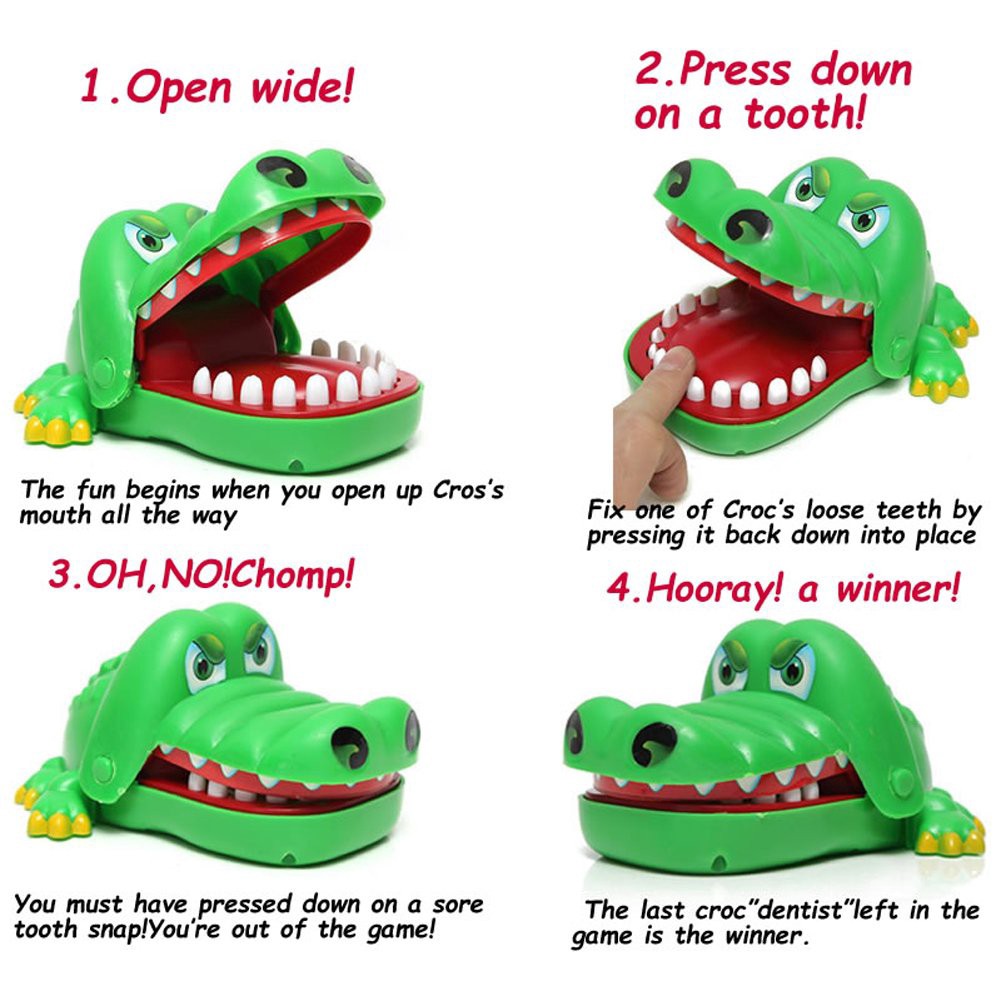 1.Open wide!

The fun begins when you open up Cros's mouth all the way

2.Press down on a tooth!

Fix one of Croc's loose teeth by pressing it back down into place

3.OH,NO!Chomp!

You must have pressed down on a sore tooth snap!You're out of the game!

4.Hooray! a winner!

The last croc"dentist"left in the game is the winner.