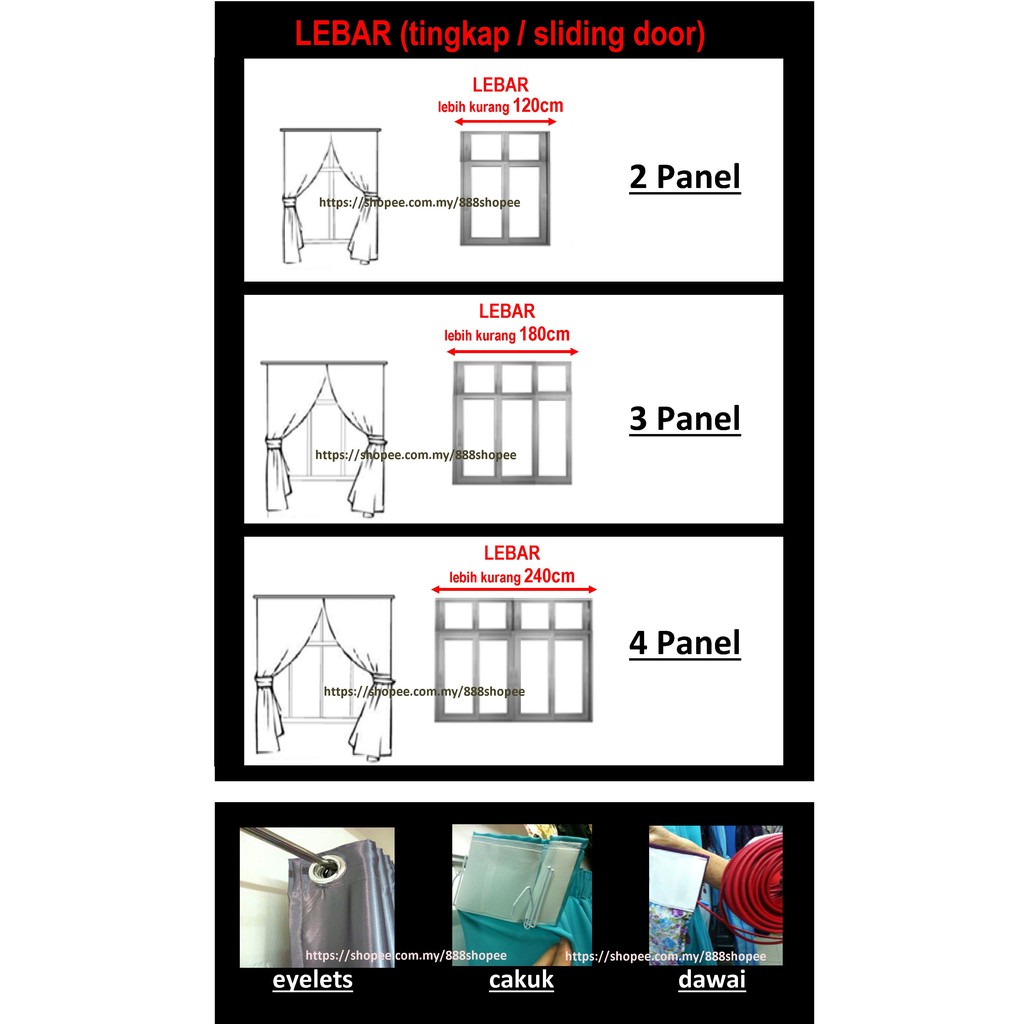 LEBAR (tingkap / sliding door)

LEBAR
lebih kurang 120cm

https://shopee.com.my/888shopee

2 Panel

LEBAR
lebih kurang 180cm

https://shopee.com.my/888shopee

3 Panel

LEBAR
lebih kurang 240cm

https://shopee.com.my/888shopee

4 Panel

https://shopee.com.my/888shopee

https://shopee.com.my/888shopee

eyelets

cakuk

dawai