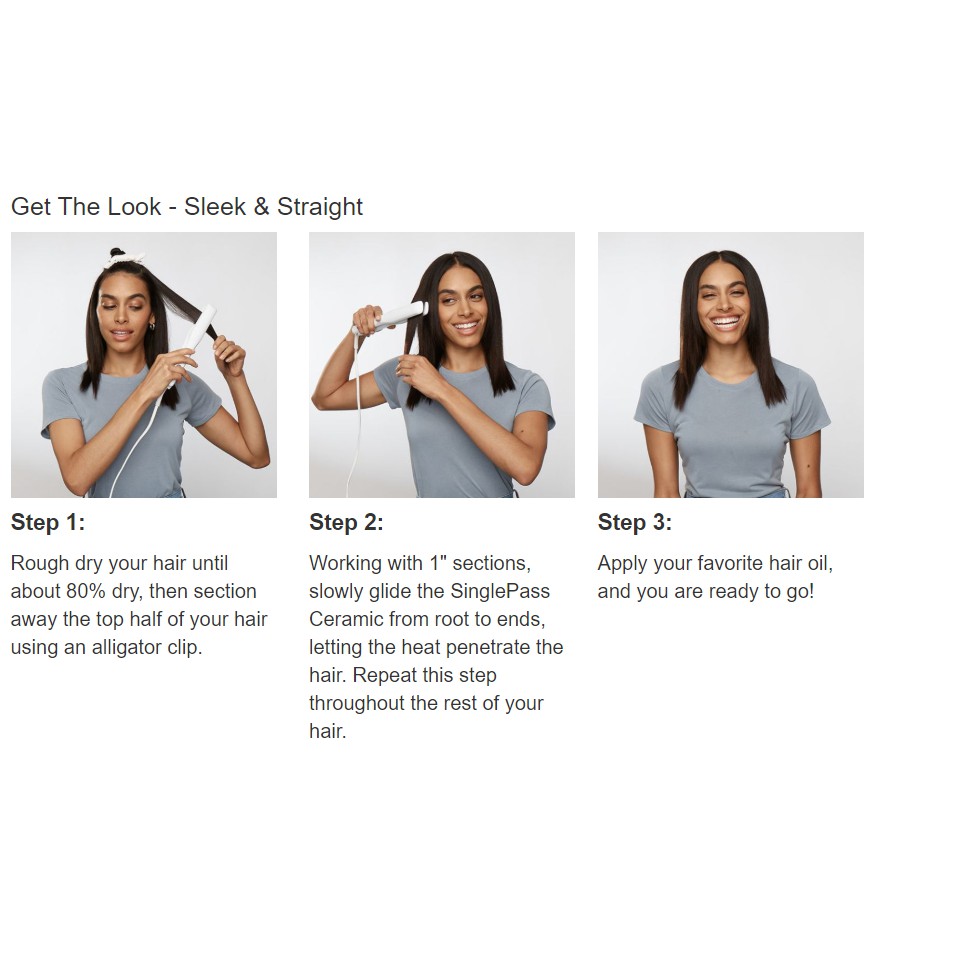 Get The Look - Sleek & Straight

Step 1:

Rough dry your hair until about 80% dry, then section away the top half of your hair using an alligator clip.

Step 2:

Working with 1" sections, slowly glide the SinglePass Ceramic from root to ends, letting the heat penetrate the hair. Repeat this step throughout the rest of your hair.

Step 3:

Apply your favorite hair oil, and you are ready to go!