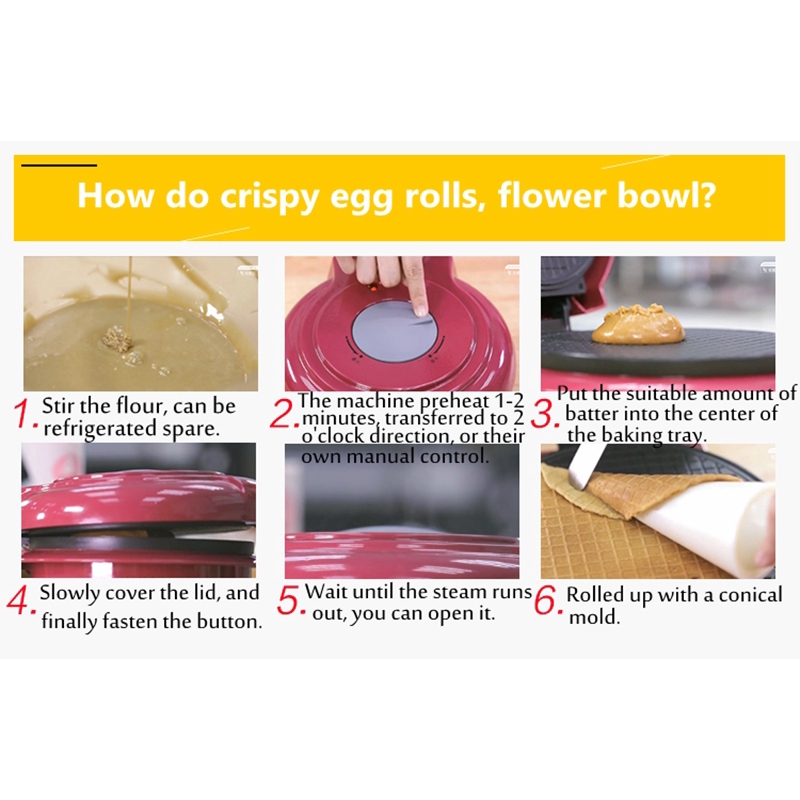 How do crispy egg rolls, flower bowl?

1. Stir the flour, can be refrigerated spare.

2. The machine preheat 1-2 minutes, transferred to 2 o'clock direction, or their own manual control.

3. Put the suitable amount of batter into the center of the baking tray.

4. Slowly cover the lid, and finally fasten the button.

5. Wait until the steam runs out, you can open it.

6. Rolled up with a conical mold.